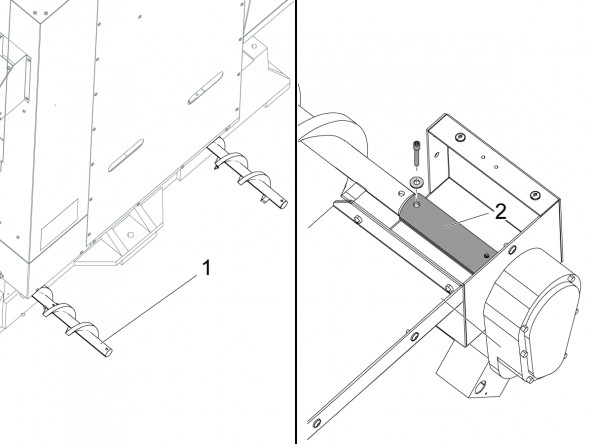 1

2