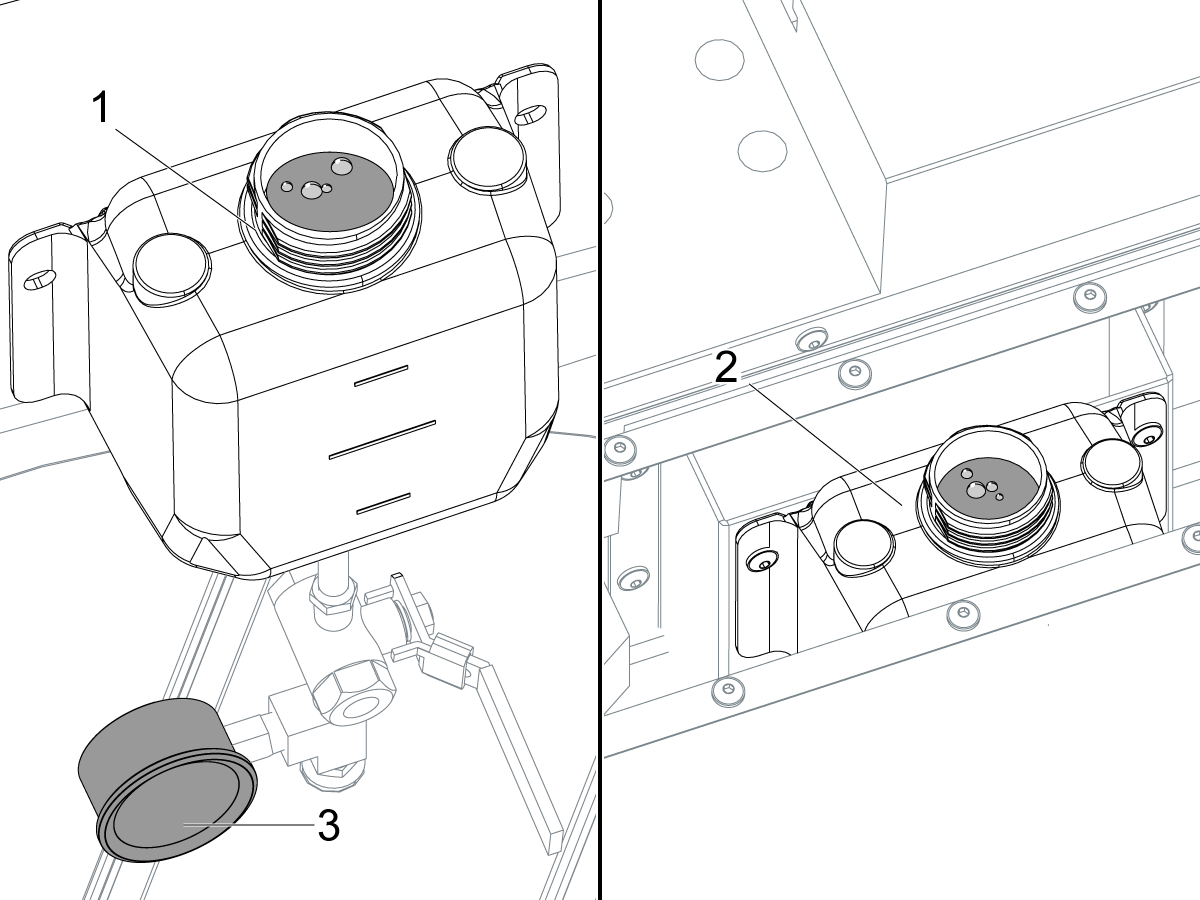 1
3
2