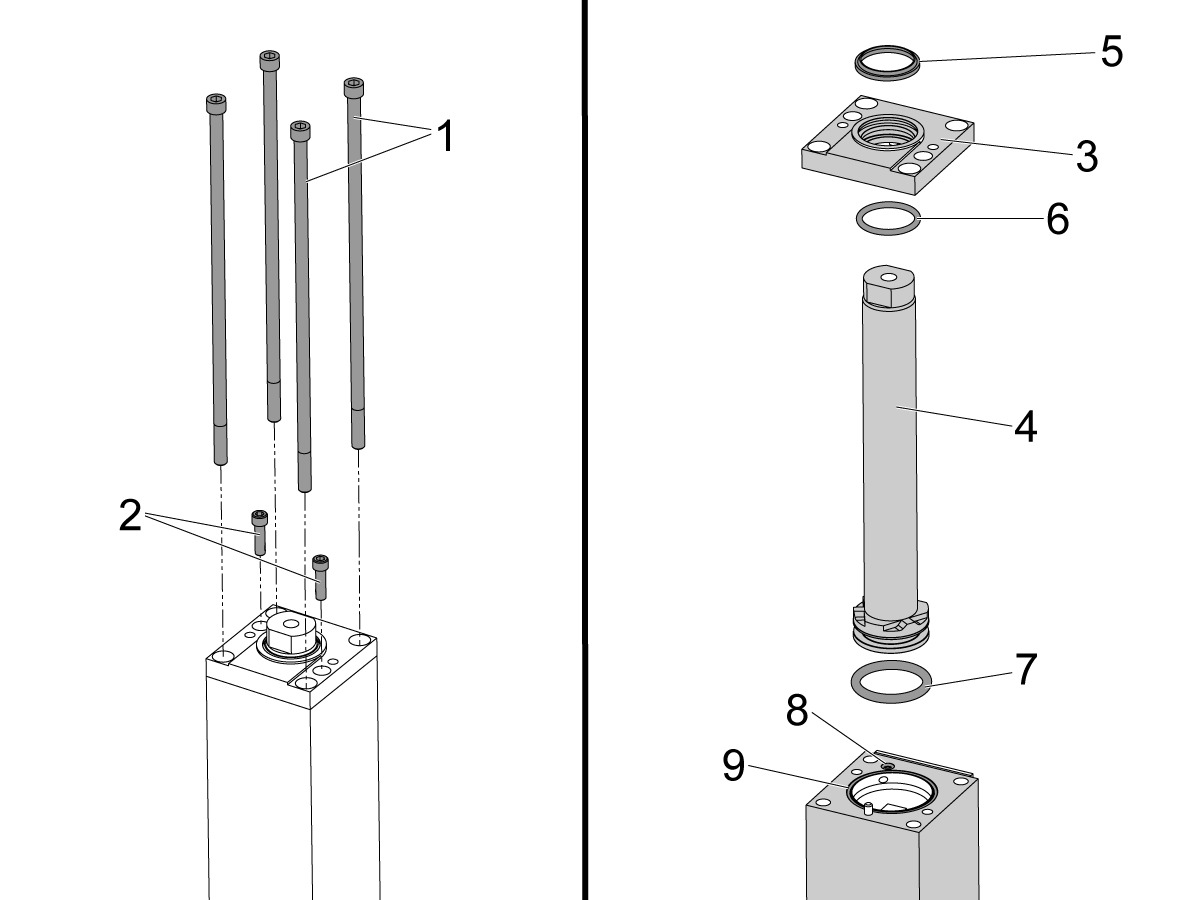 1
2
5
3
6
4
7
8
9