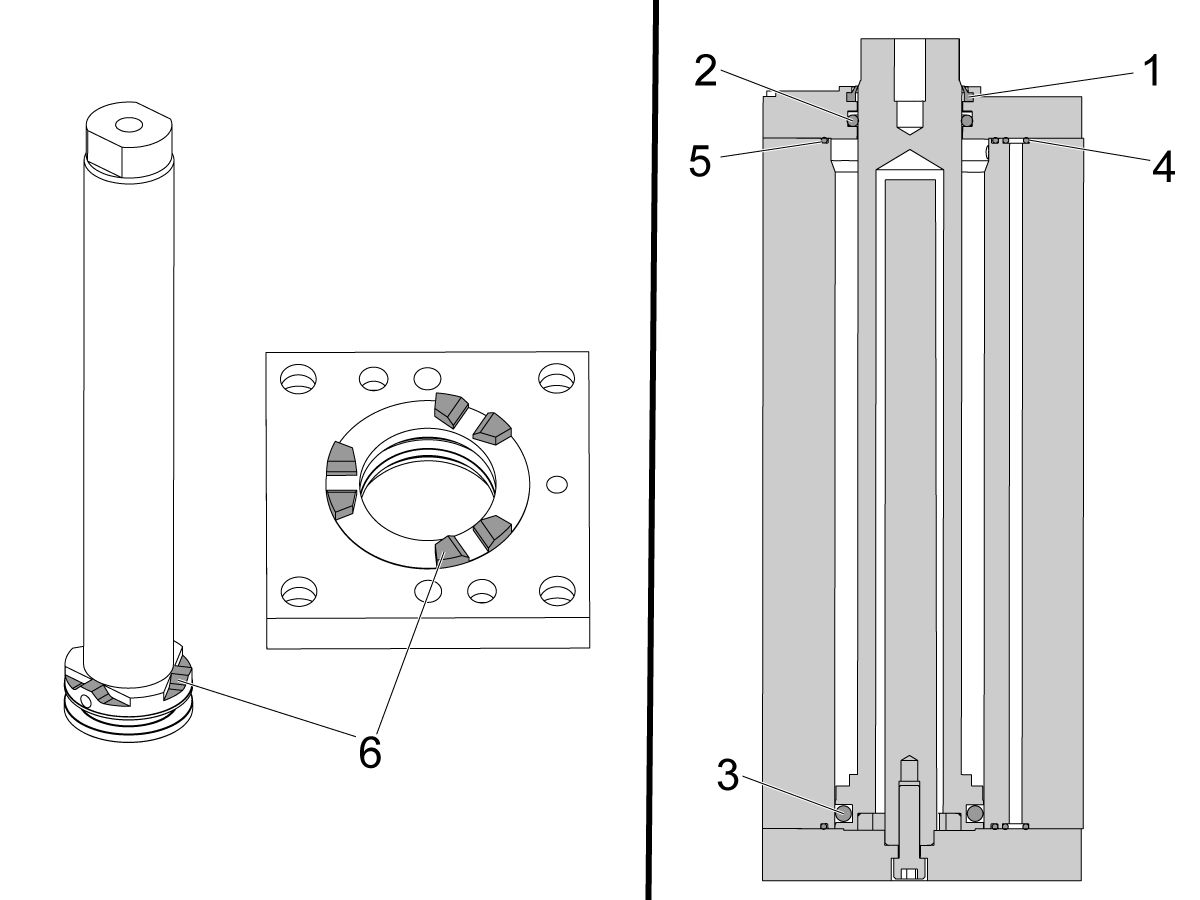 6

2
1
5
4
3