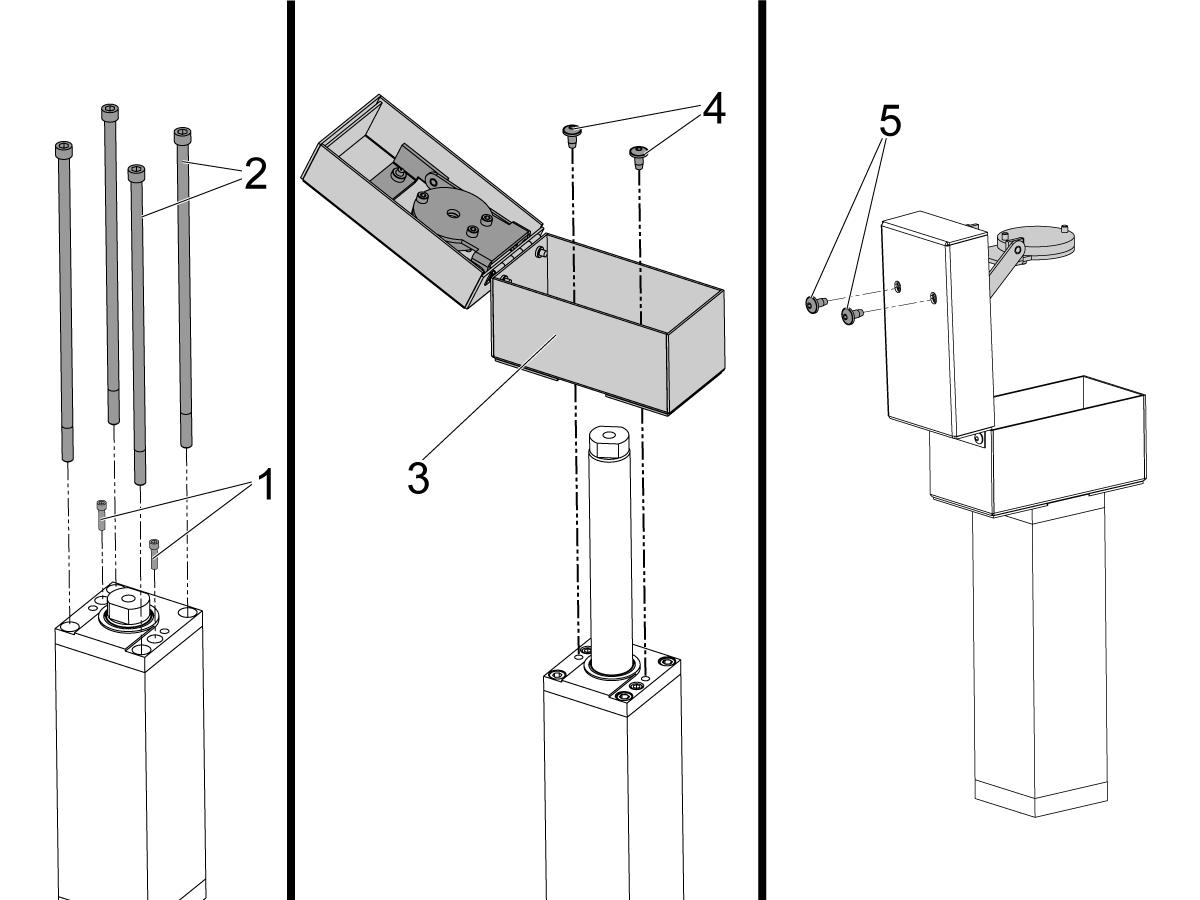 2

1

4

3

5