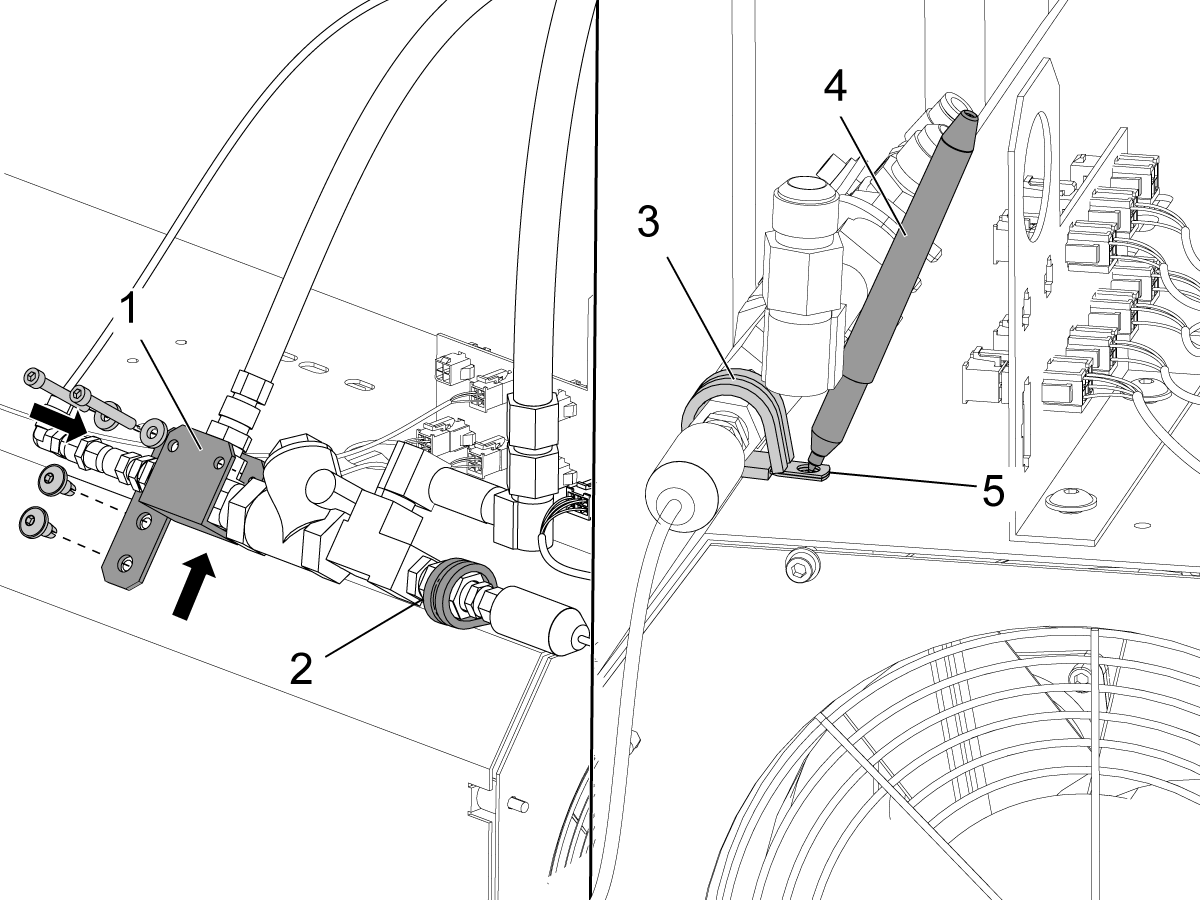 1
2
3
4
5