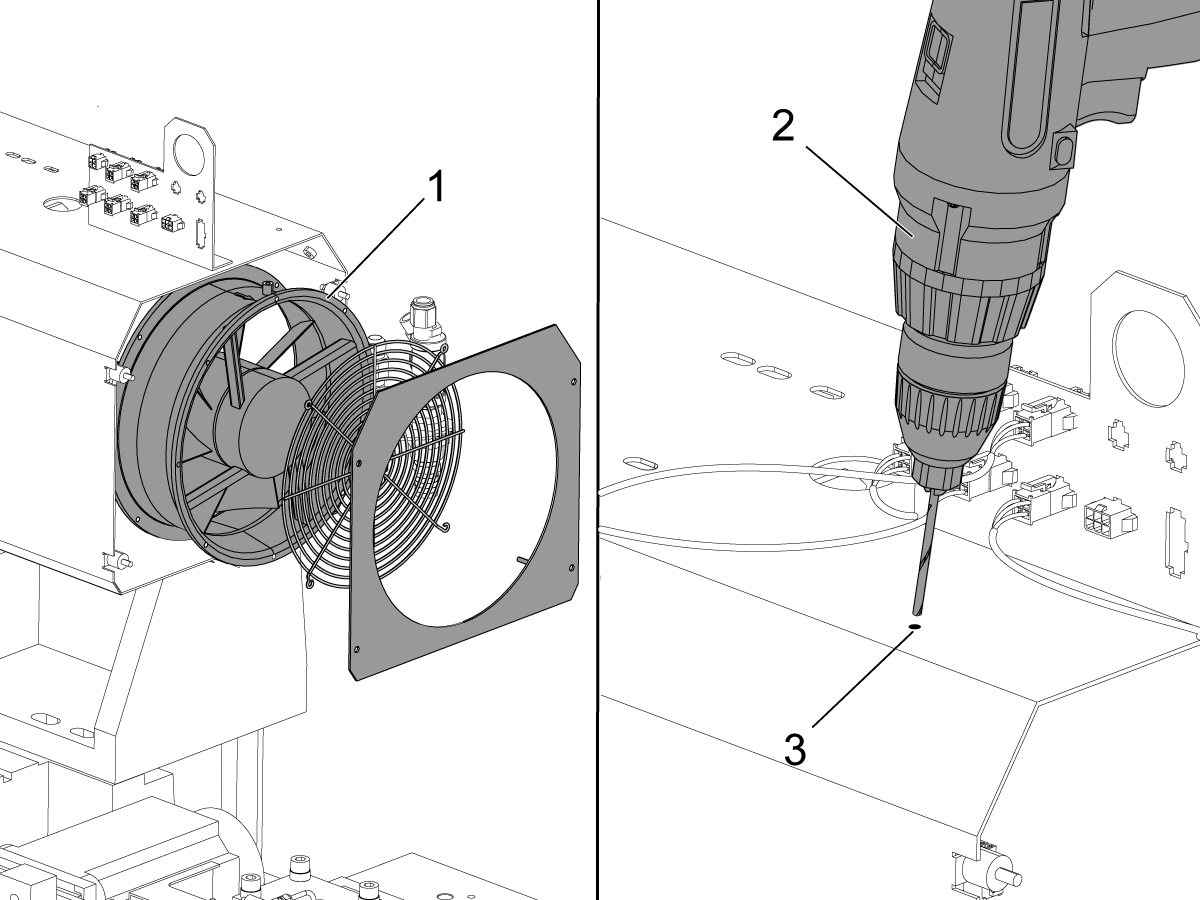 1

2

3