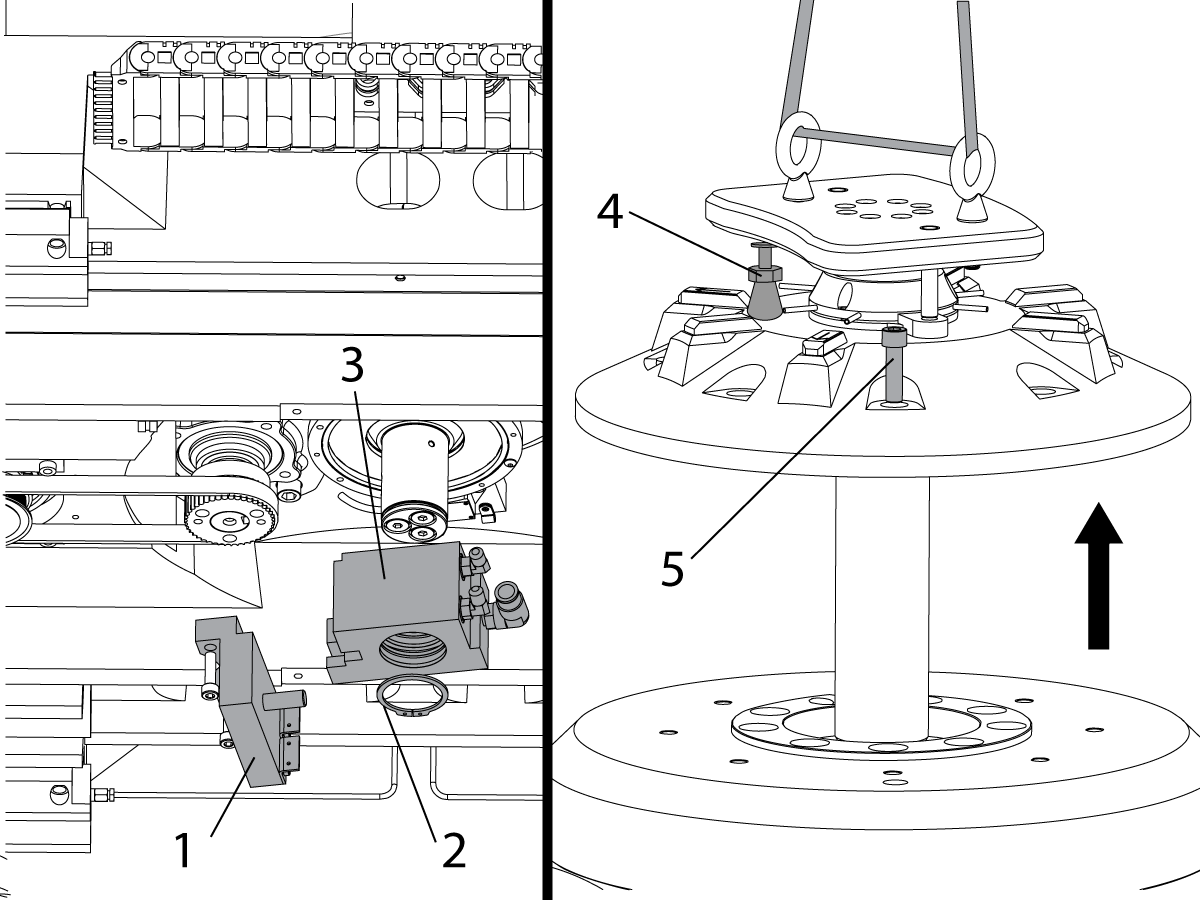 3
1
2
4
5