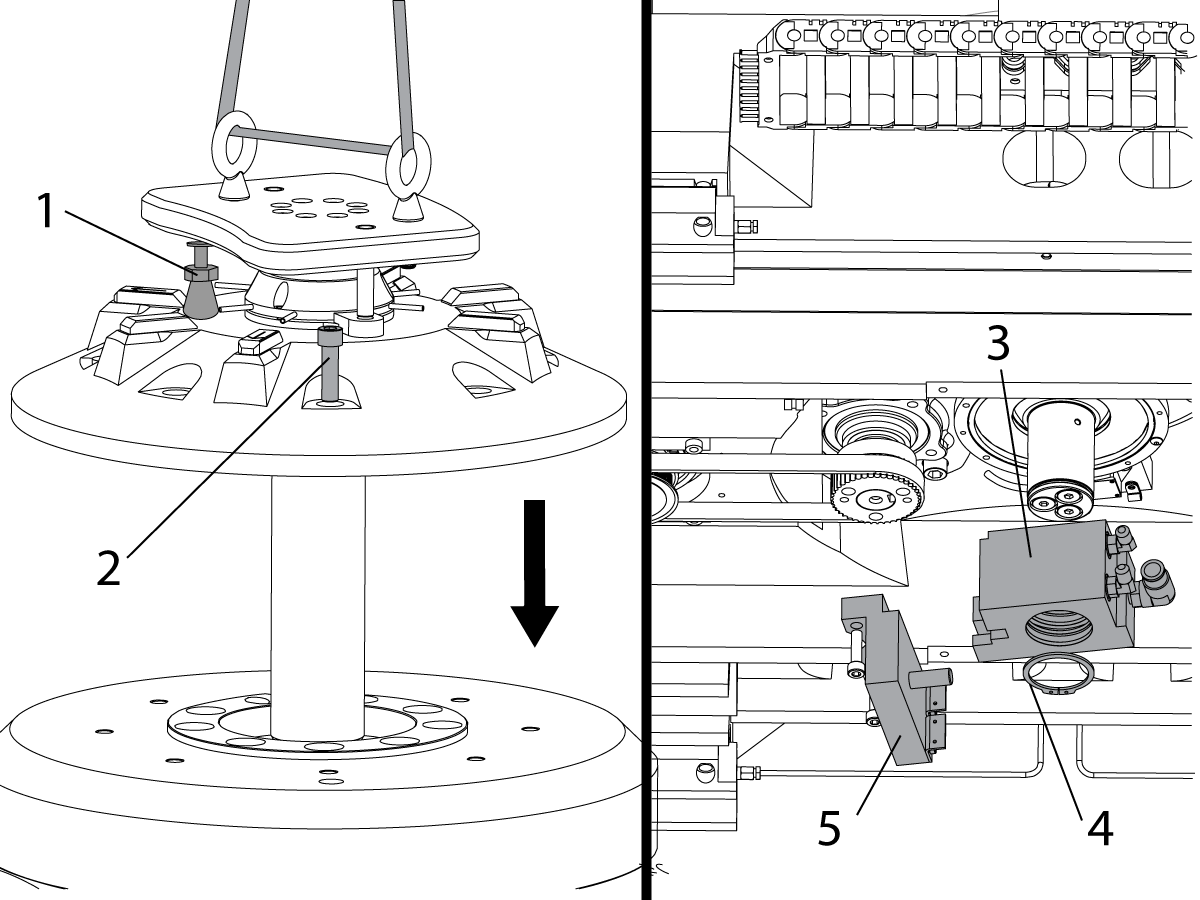 1
2
3
5
4