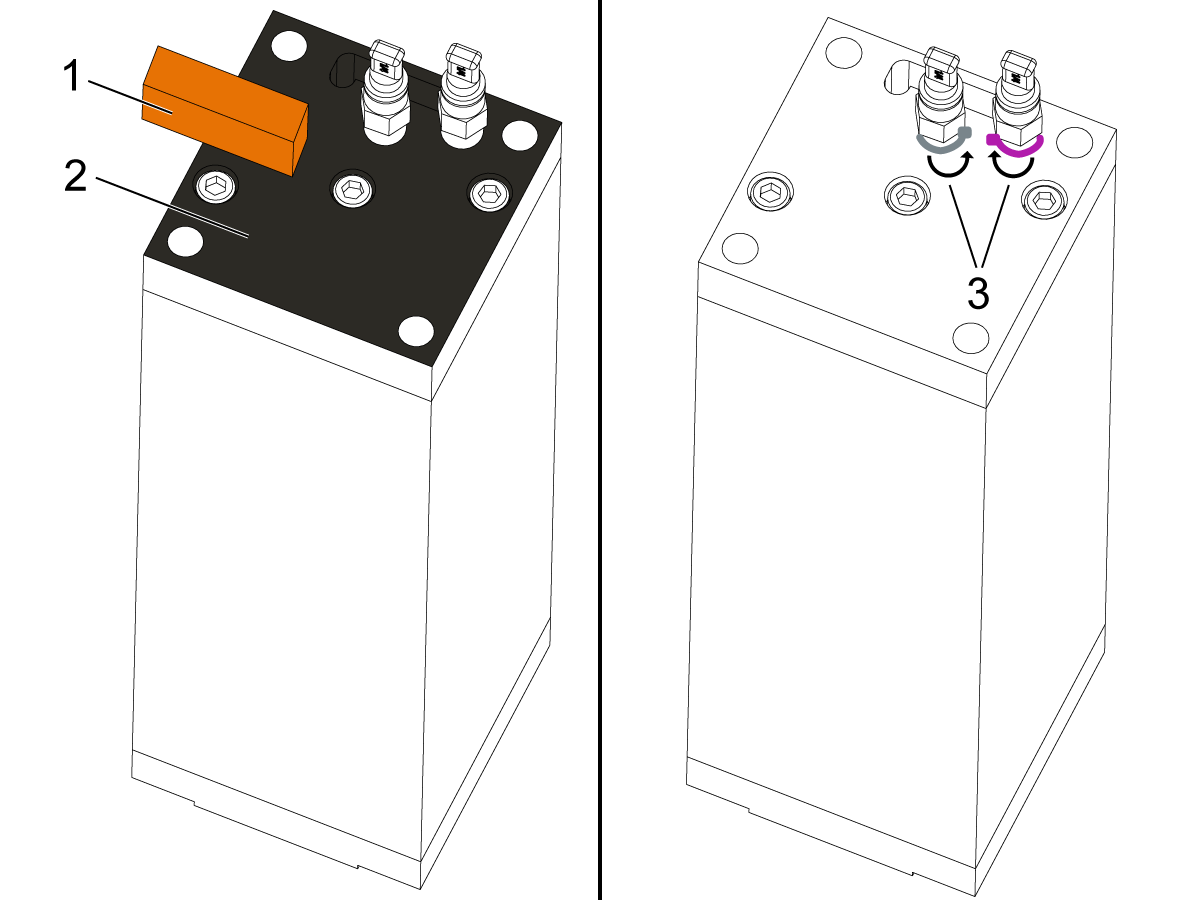 1
2
3