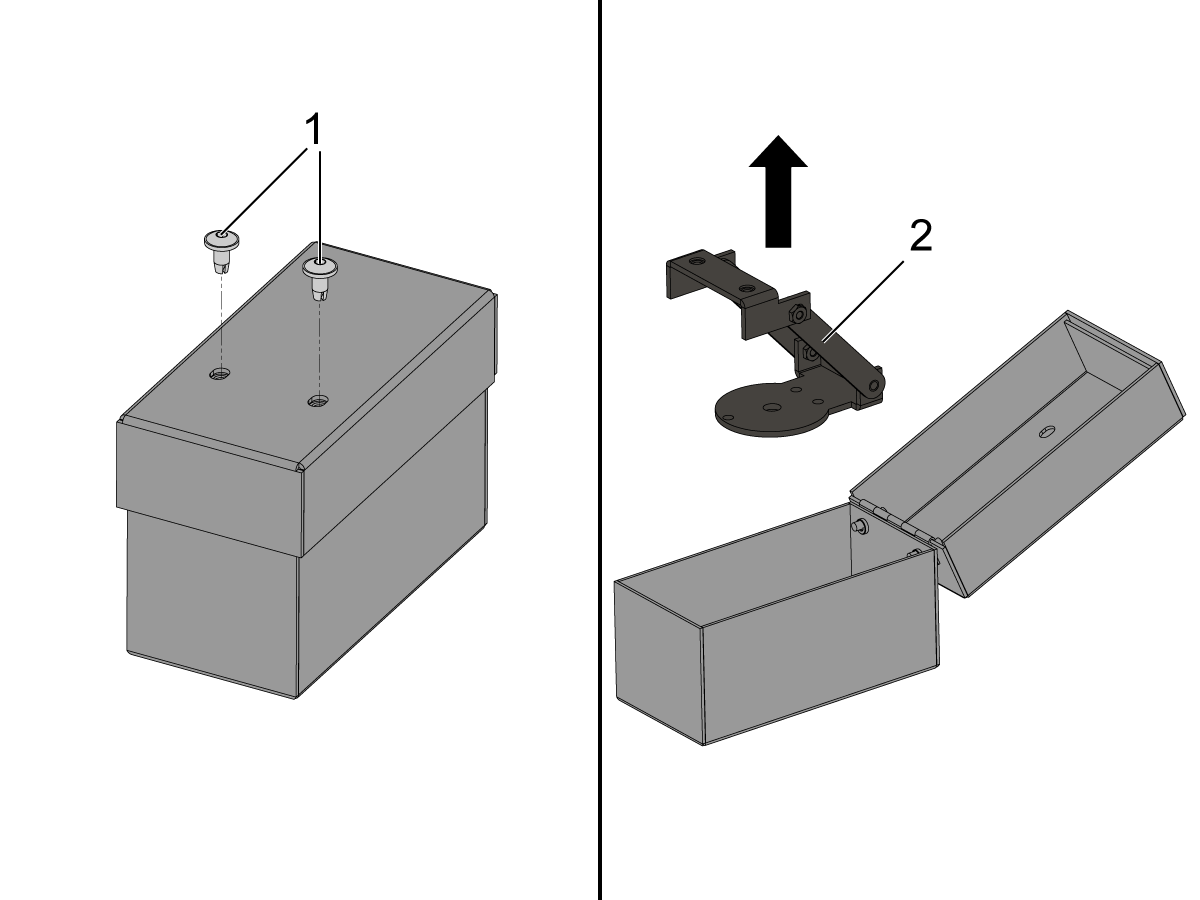 1

2