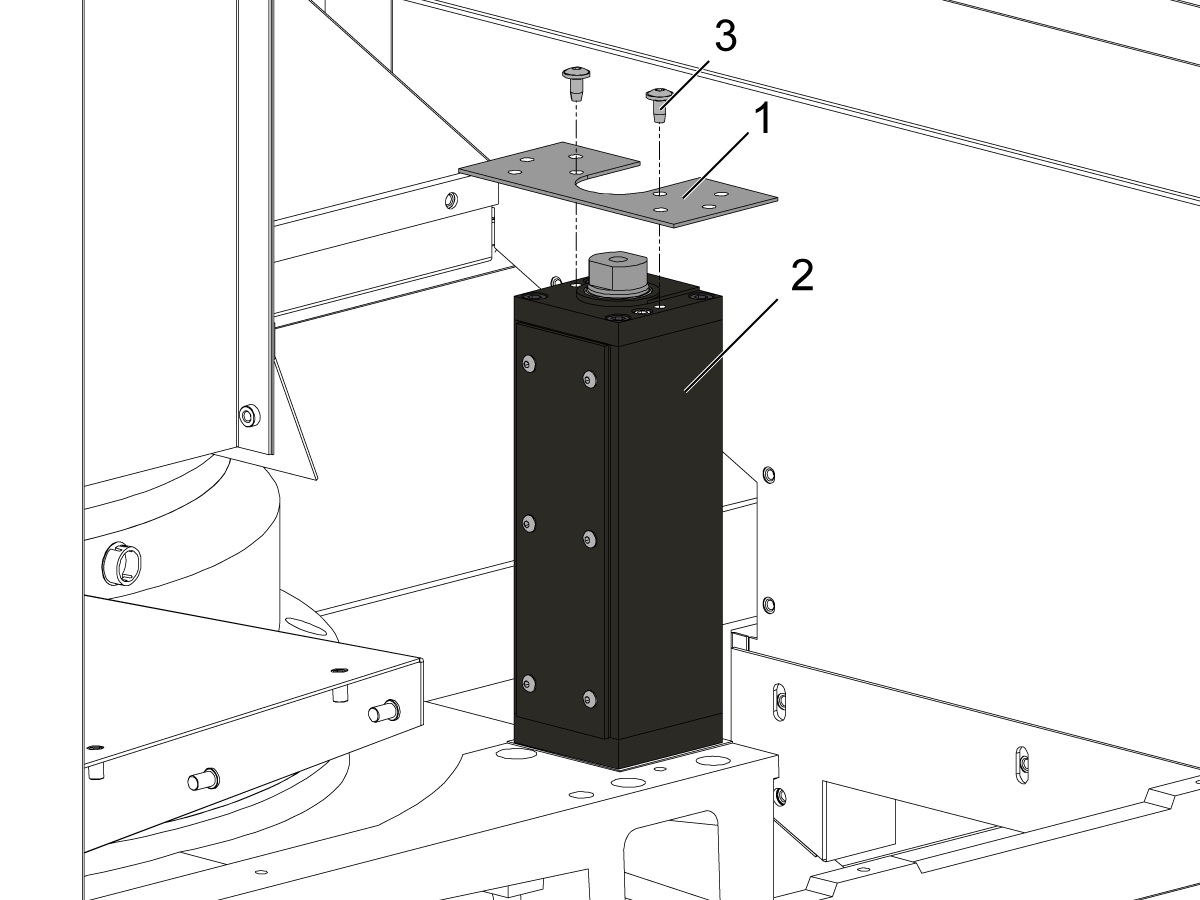 3
1
2