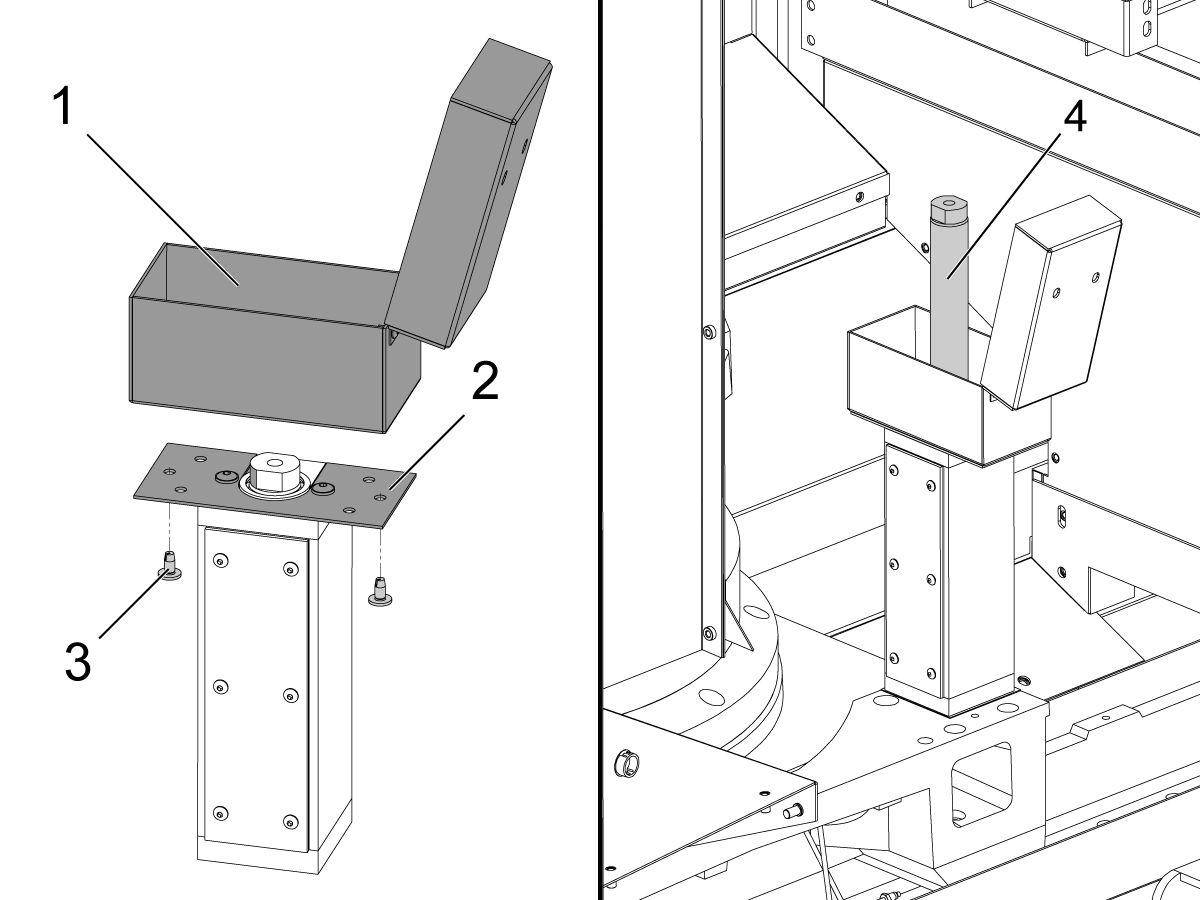 1
2
3
4