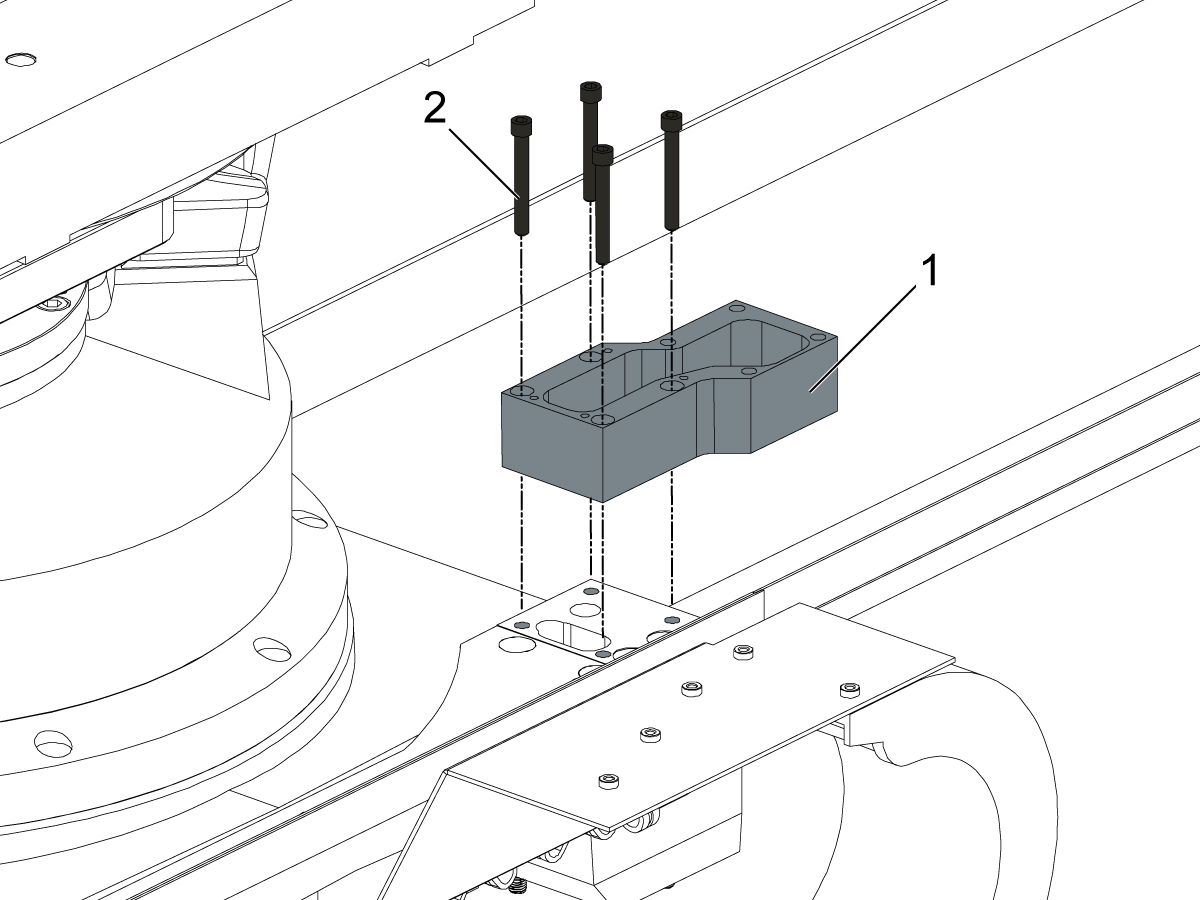 2
1