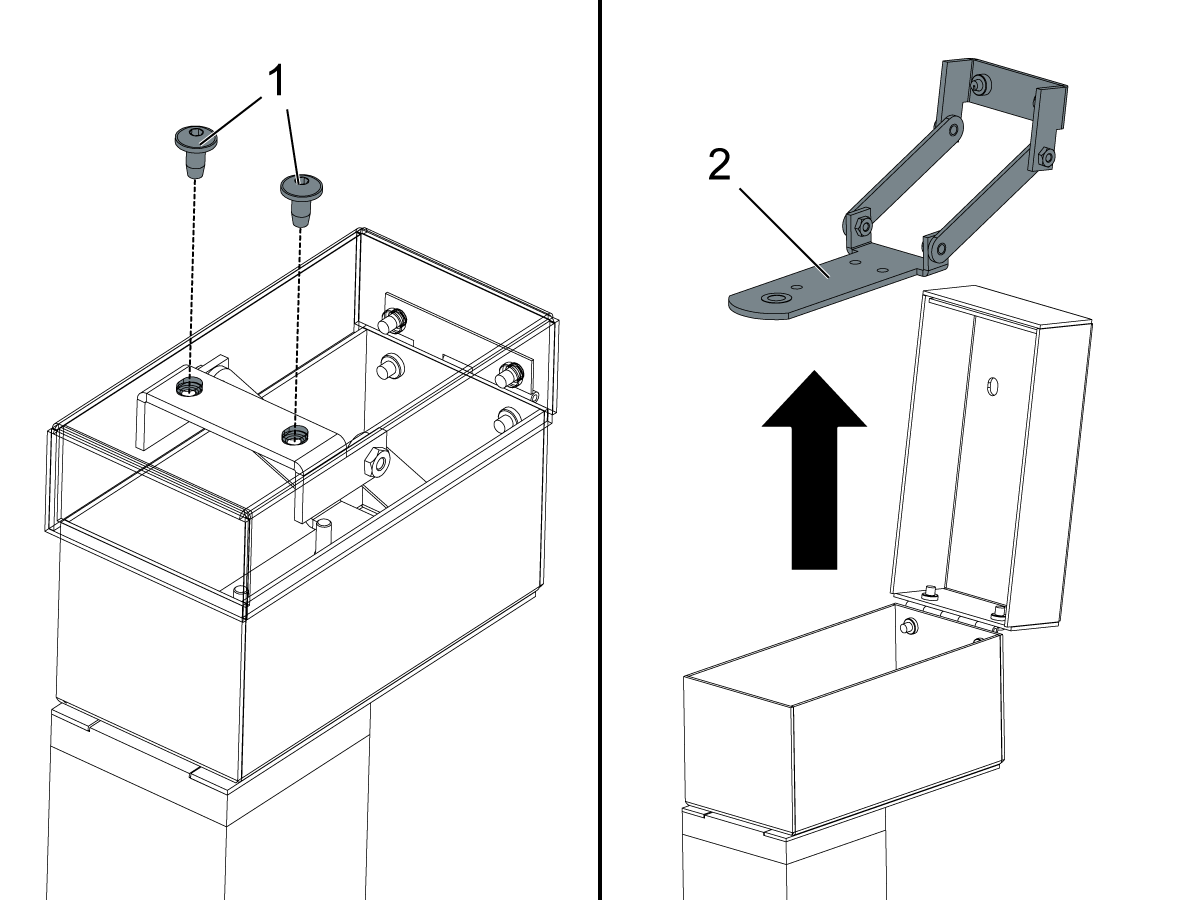 1

2