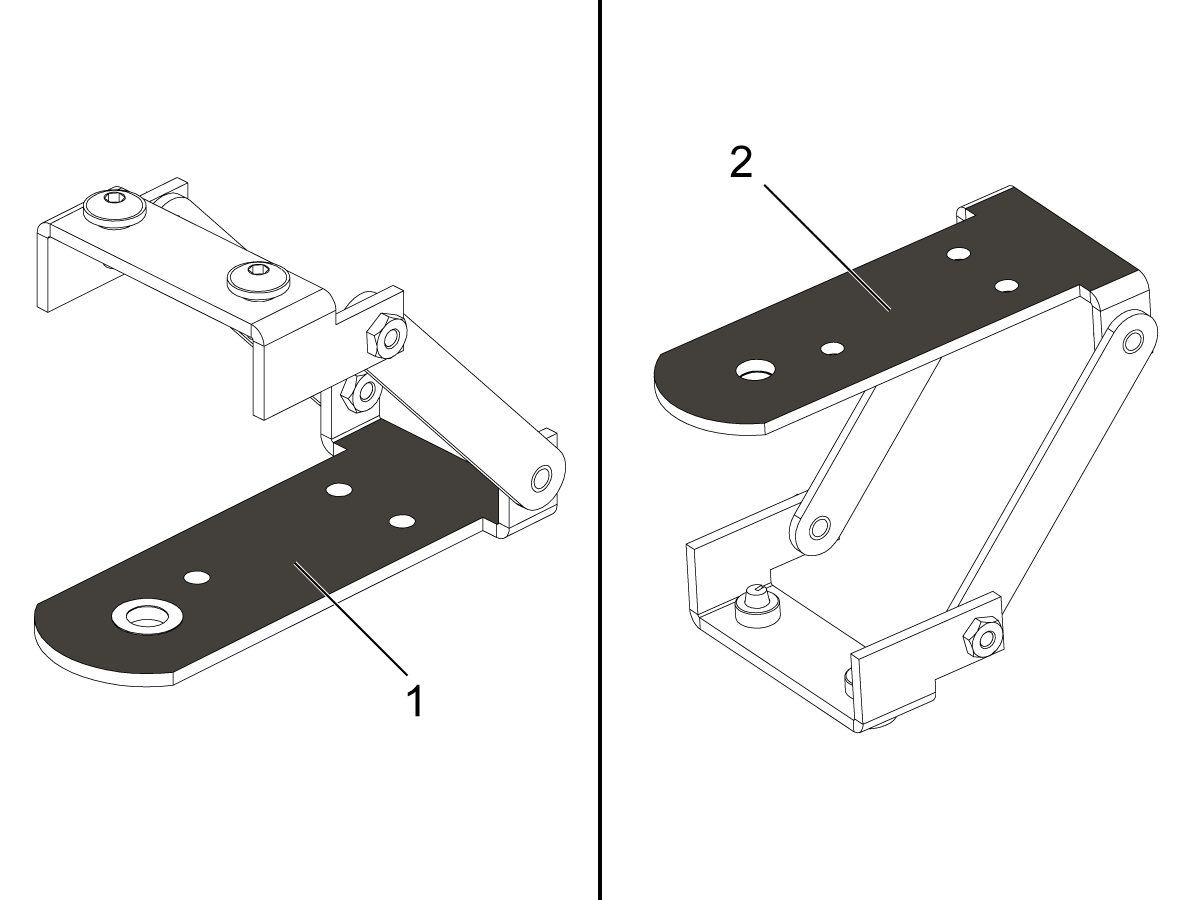 1

2