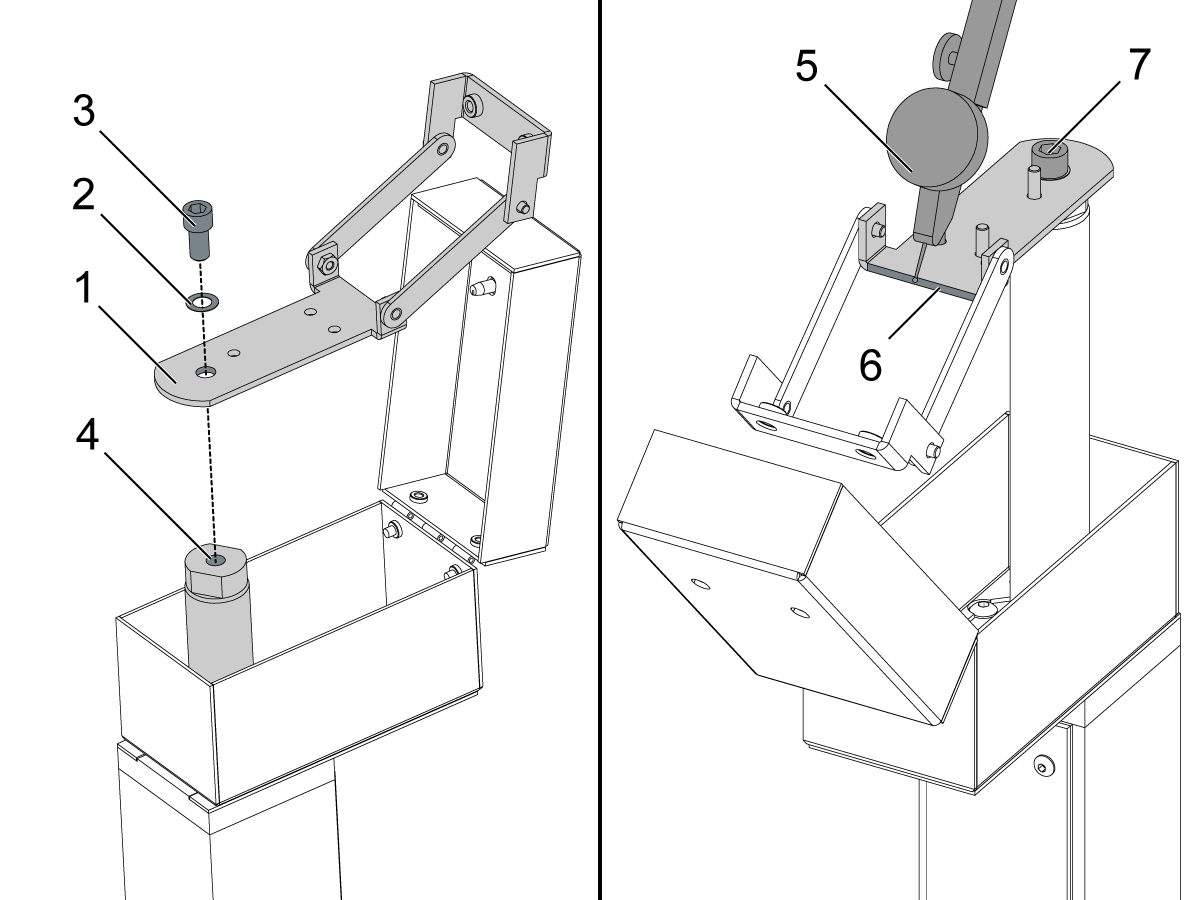 3
2
1
4
5
7
6