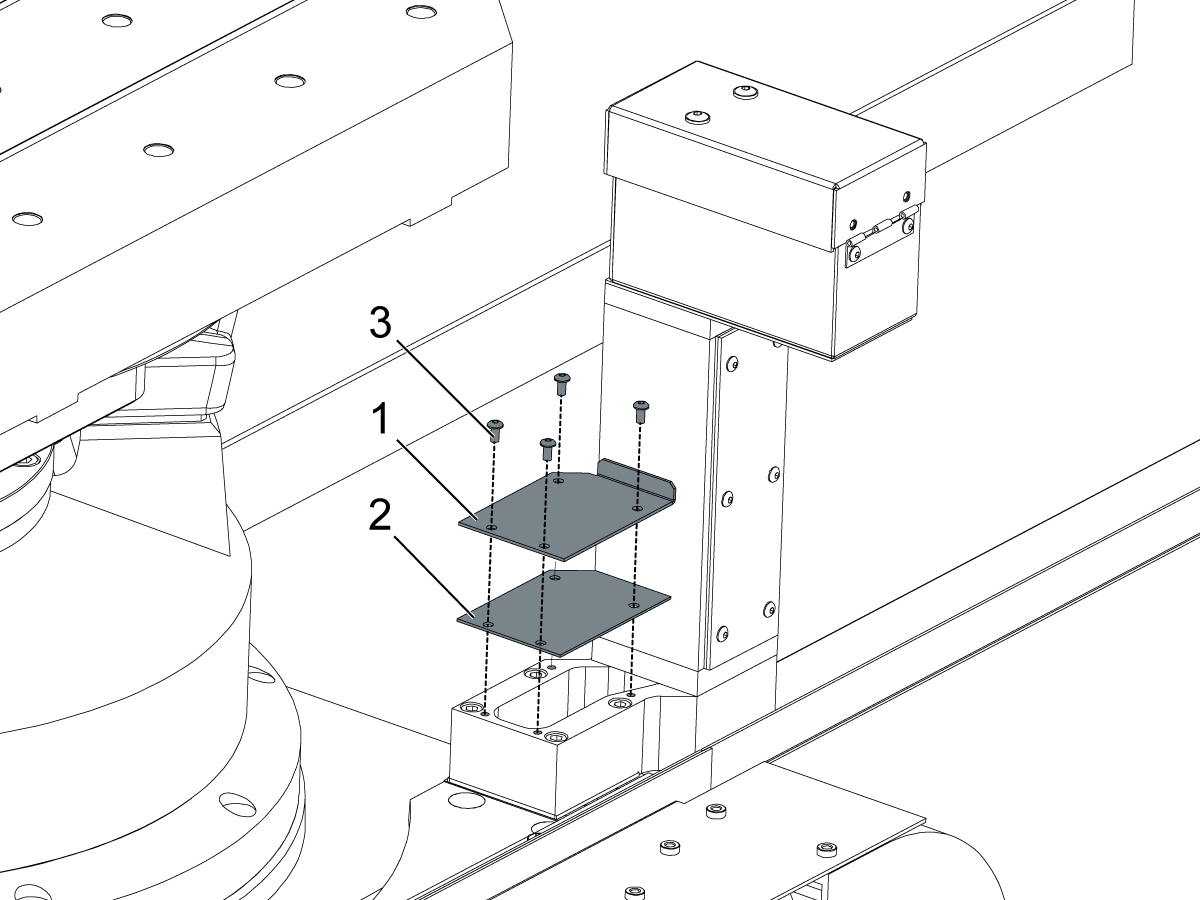 3
1
2