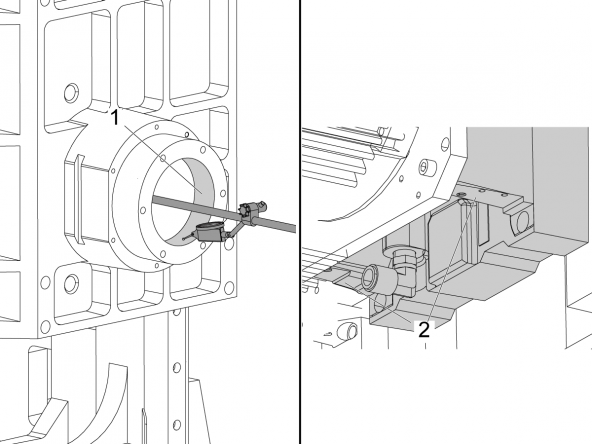 1

2