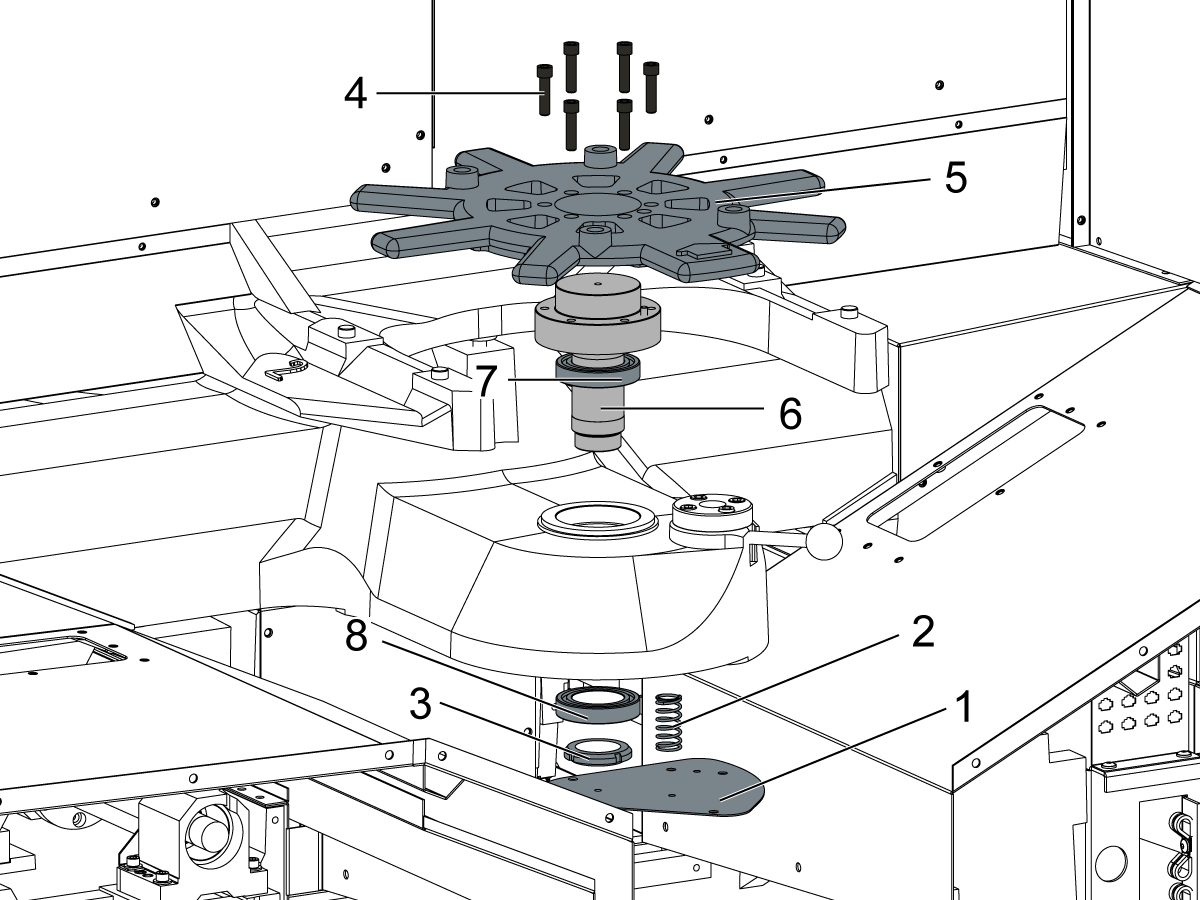 4
5
7
6
8
2
3
1