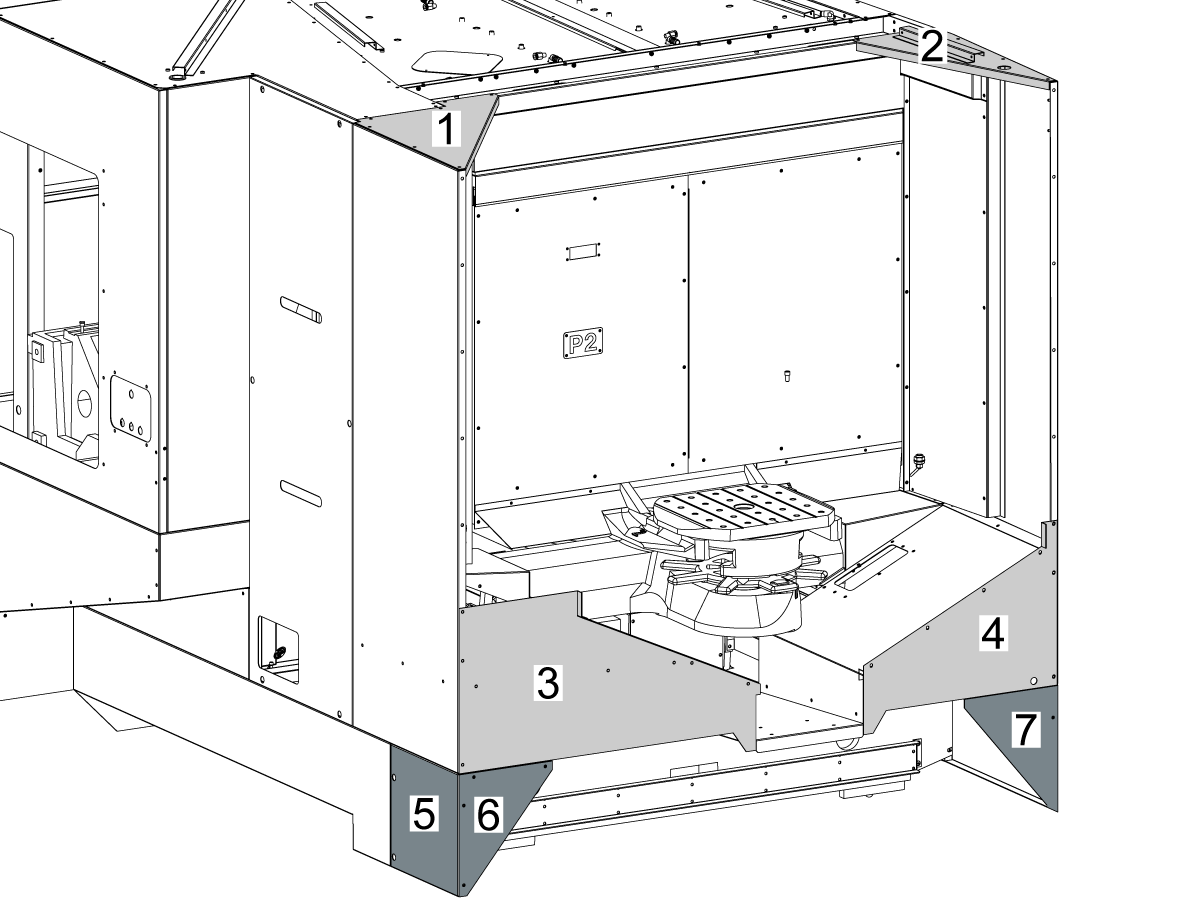 2
1
P2
4
3
7
5
6