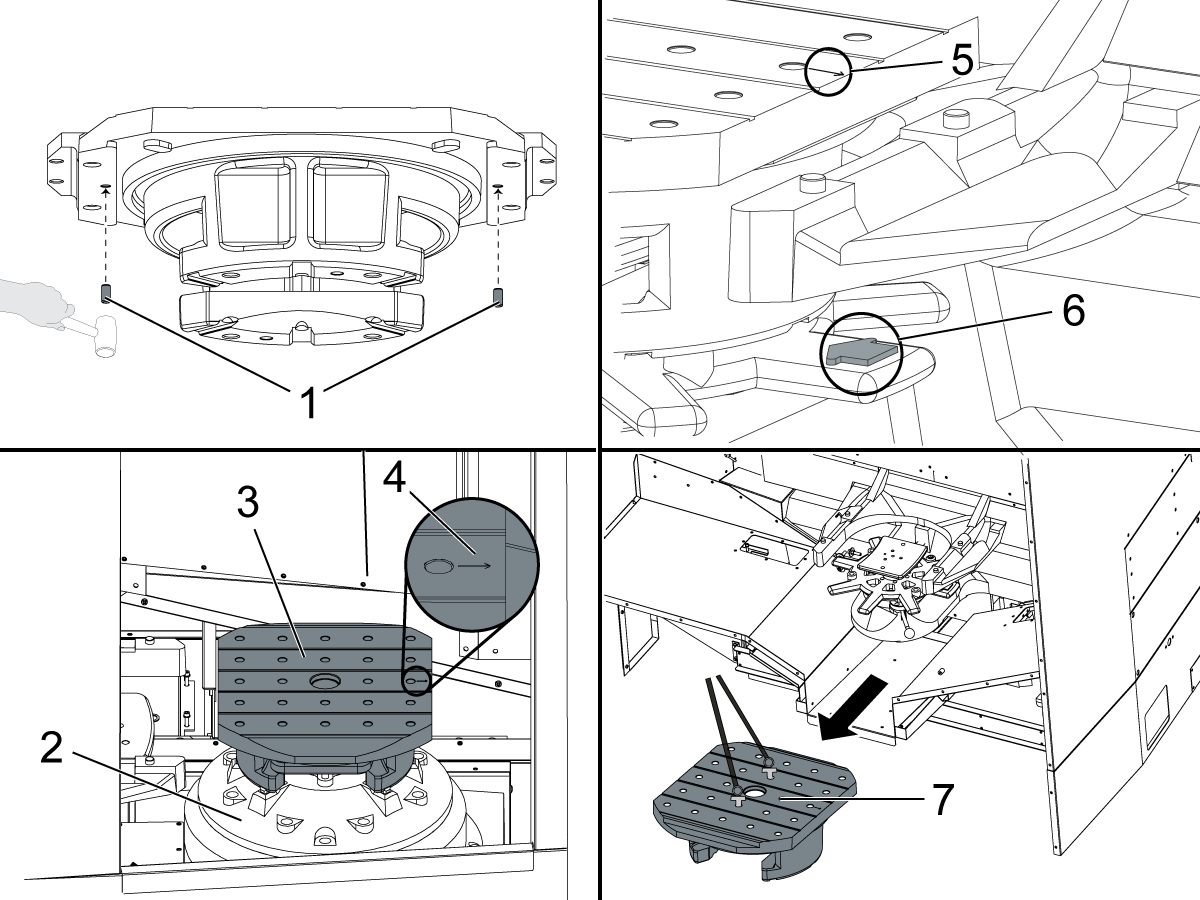 1

5

6

3

4

2

7