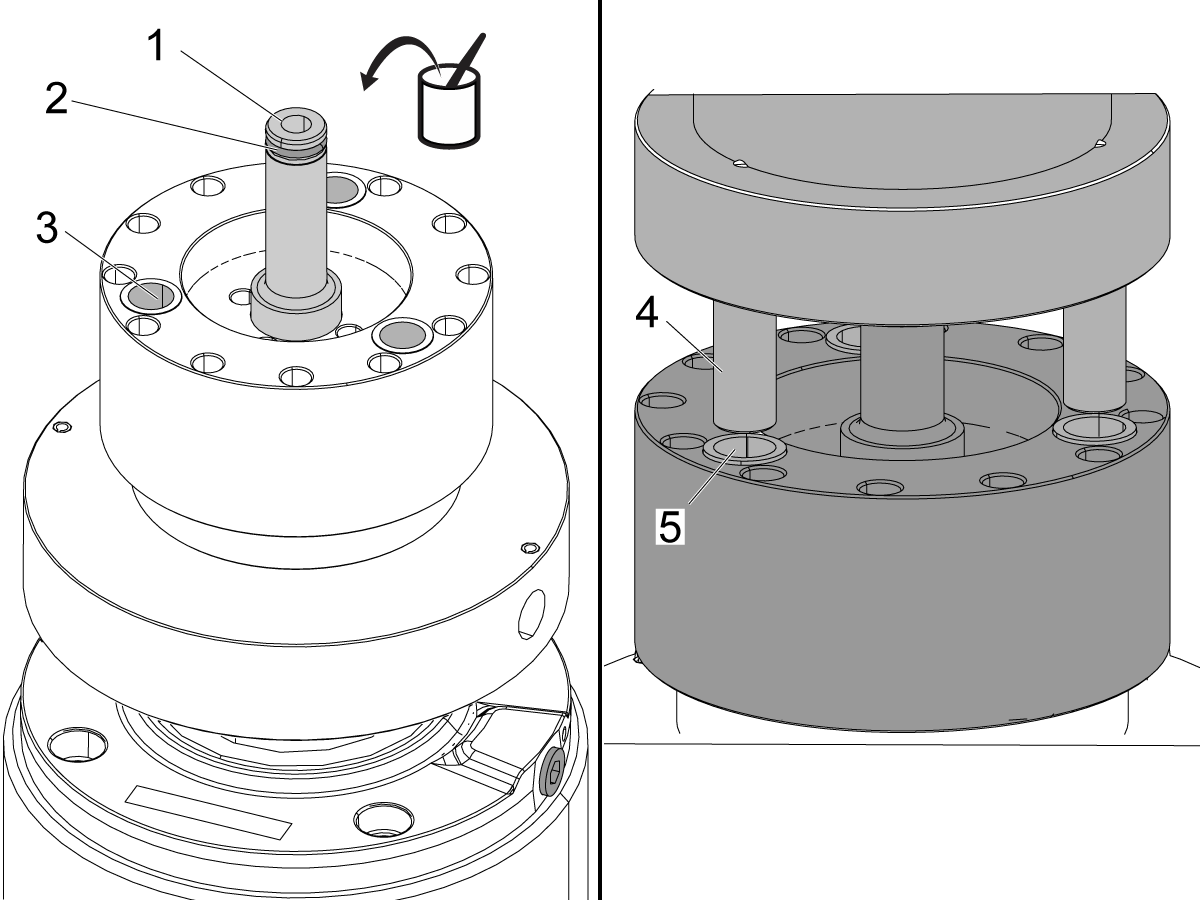 1
2
3
4
5