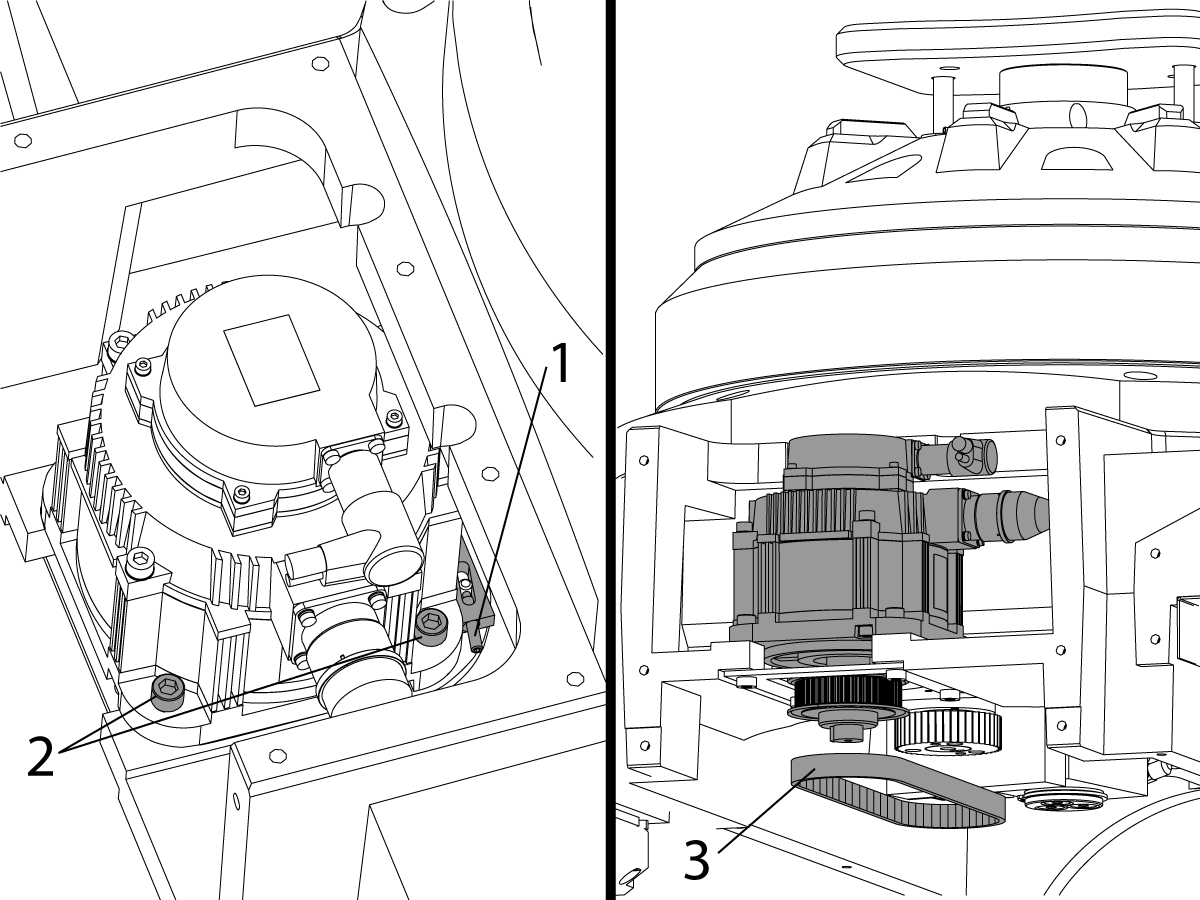 1
2
3