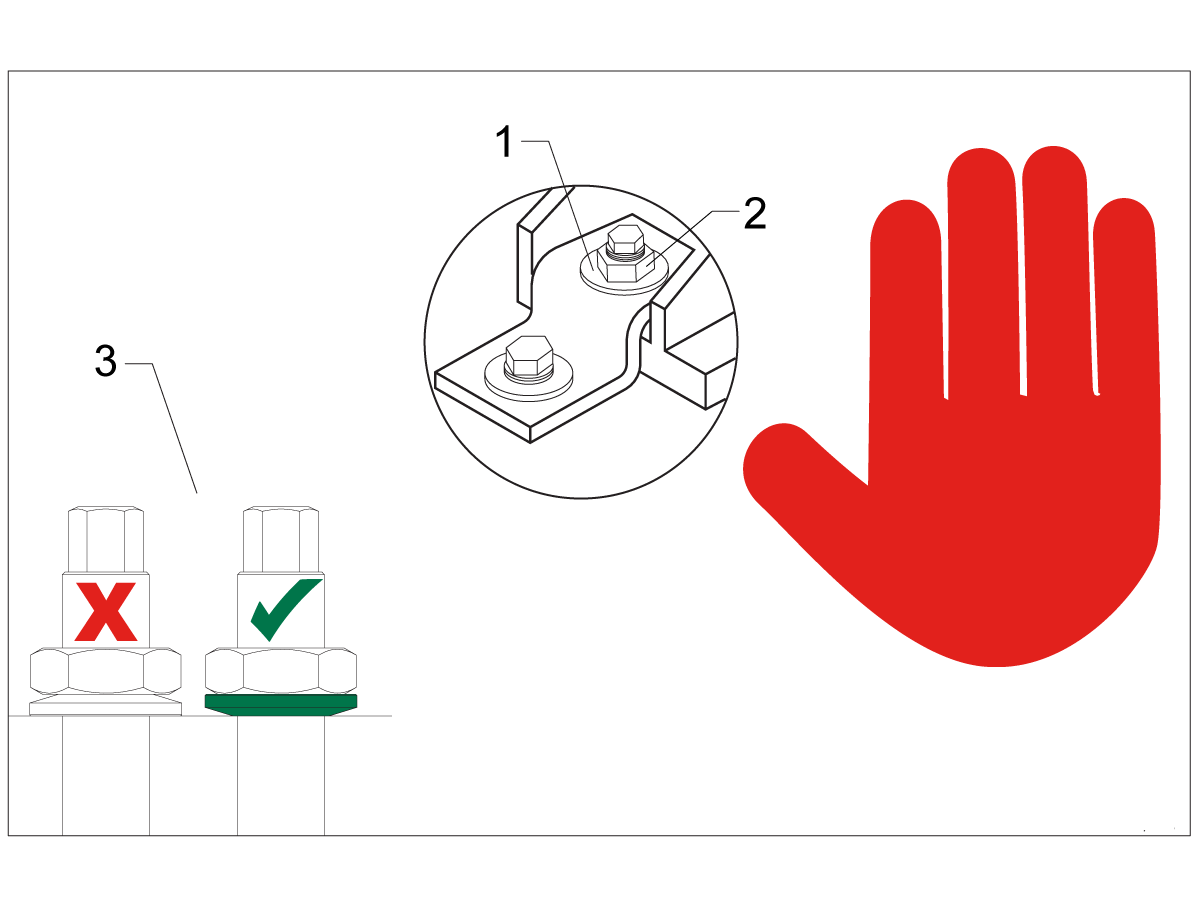 1
2
3