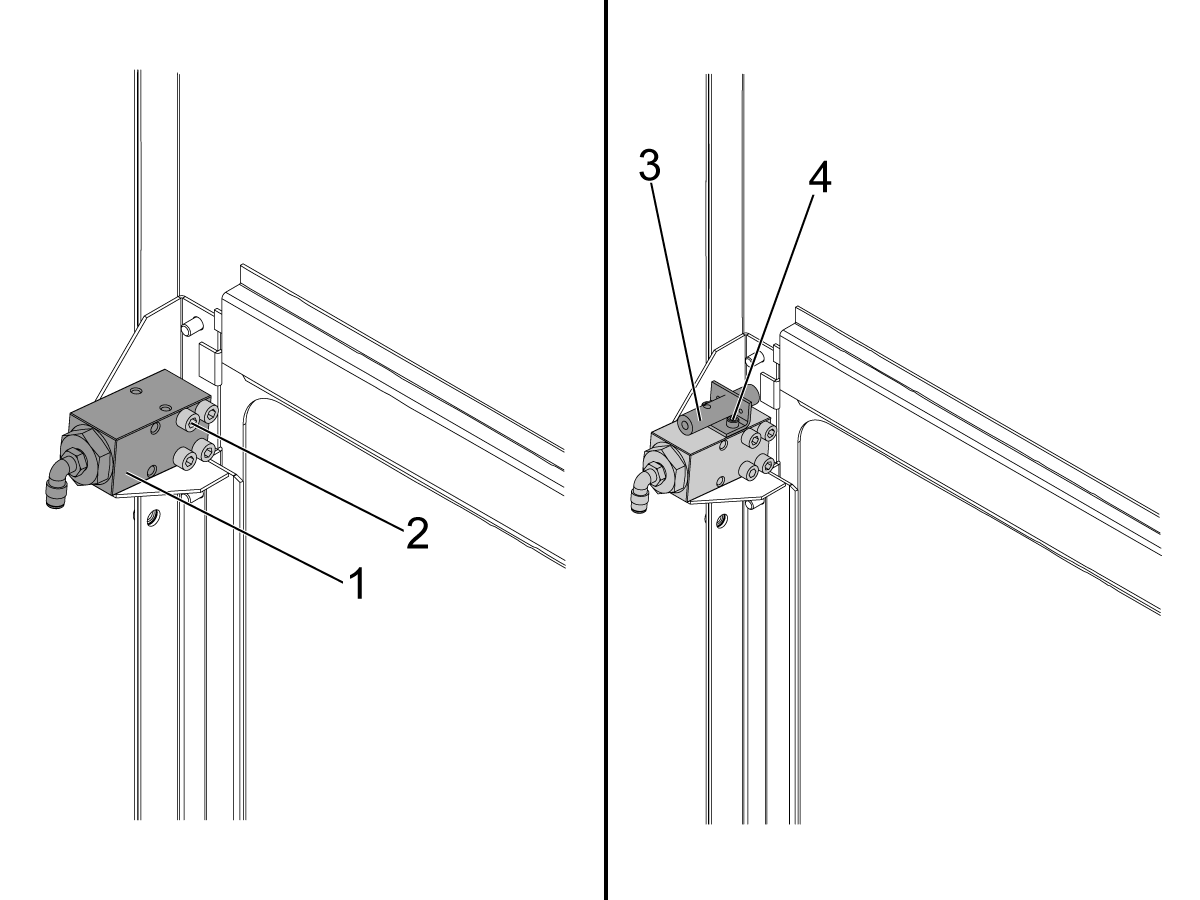 2
1
3
4