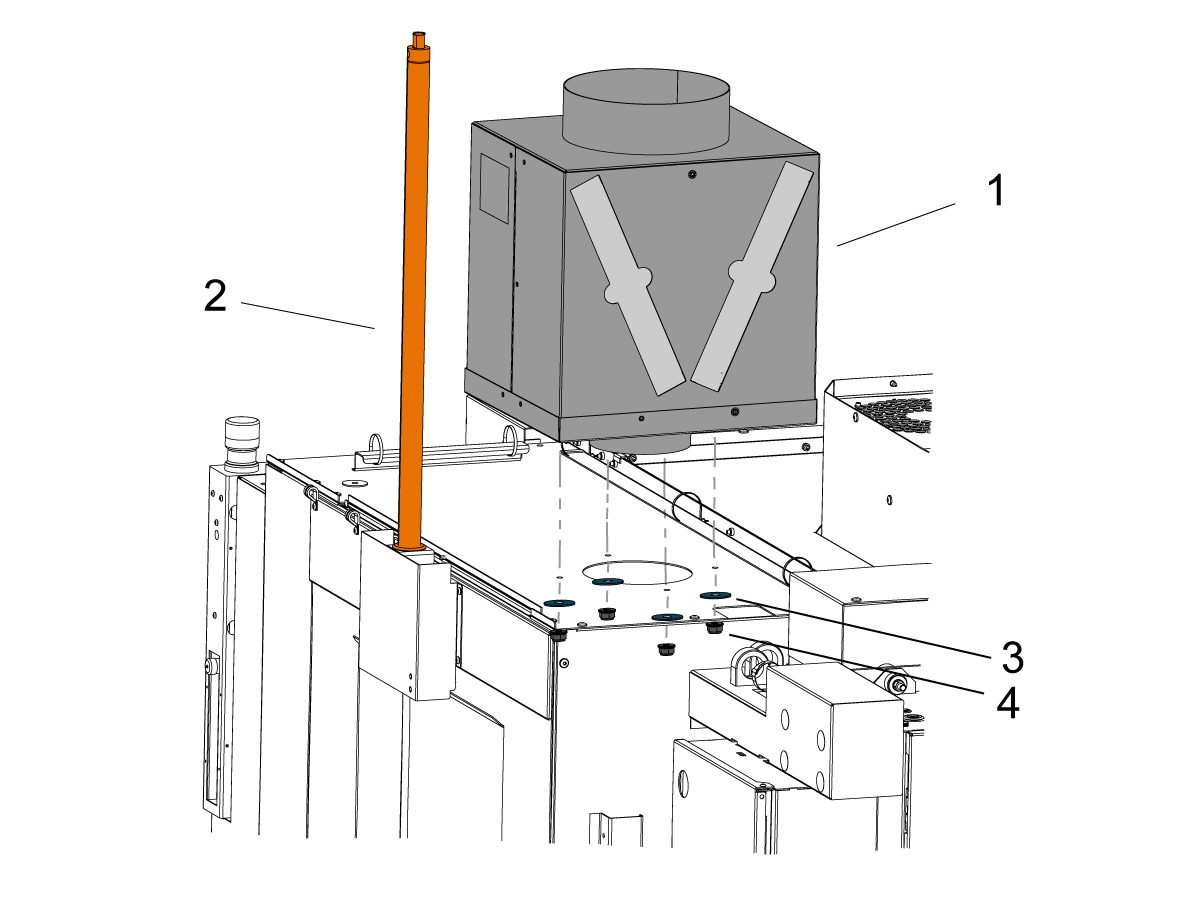 1
2
3
4