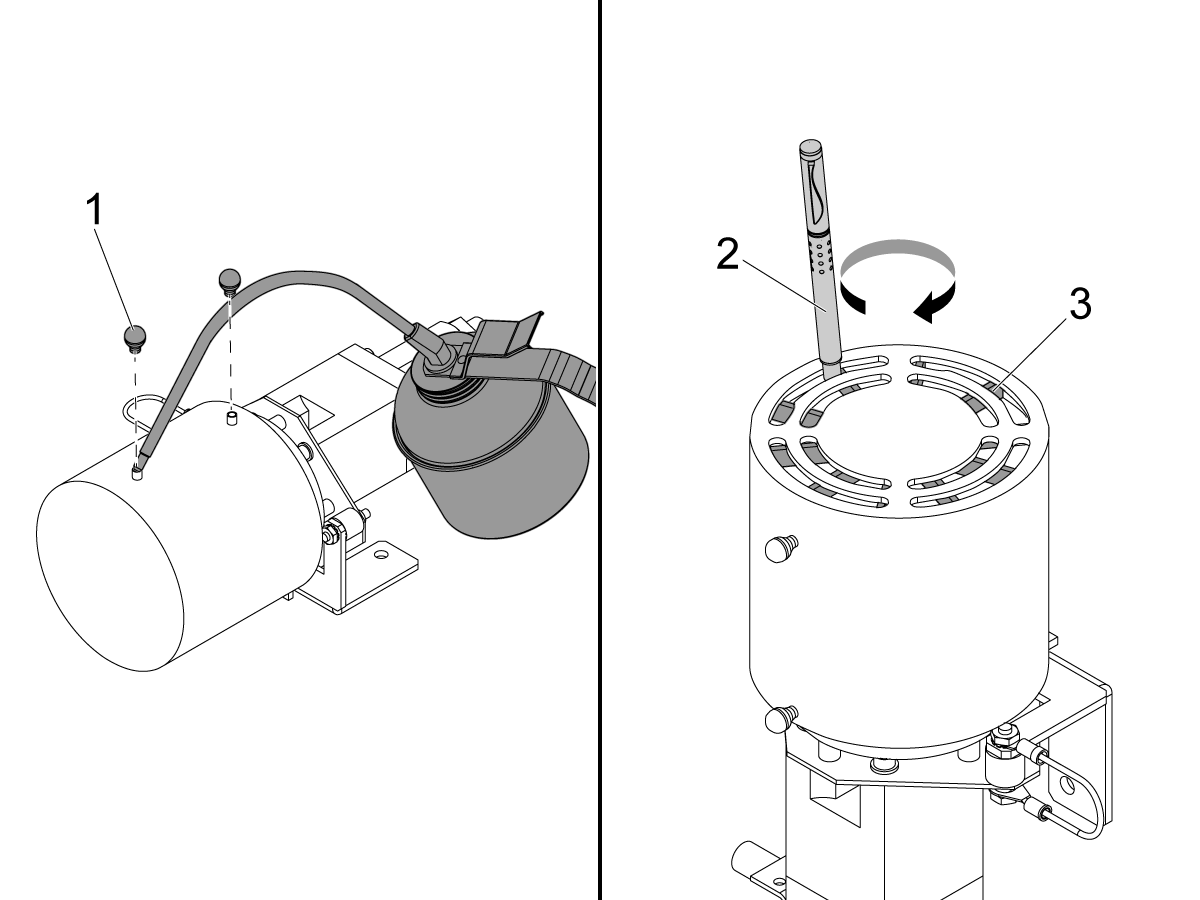 1

2

3