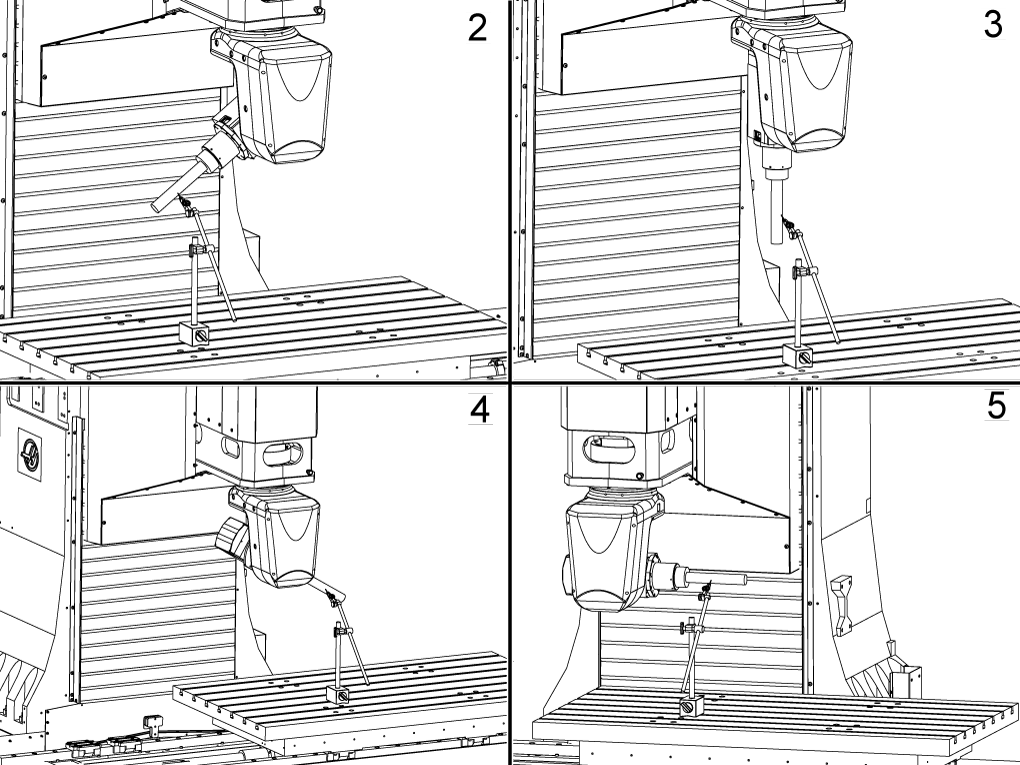 2

3

4

5