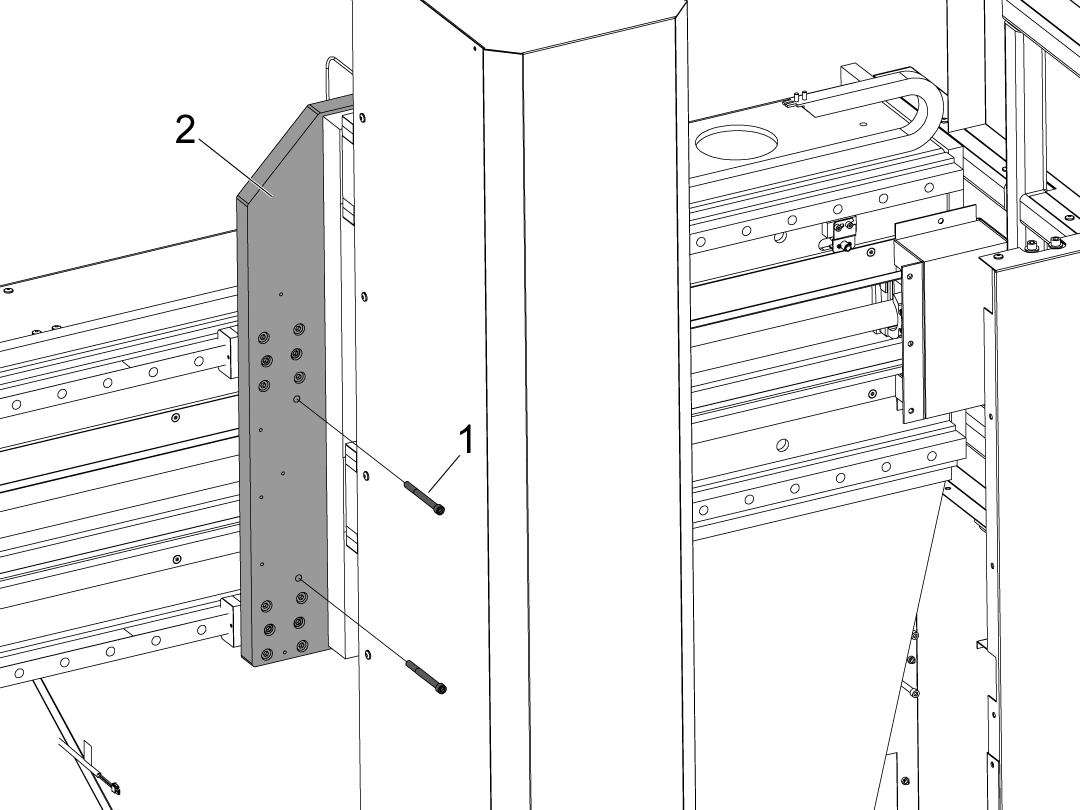 2

1