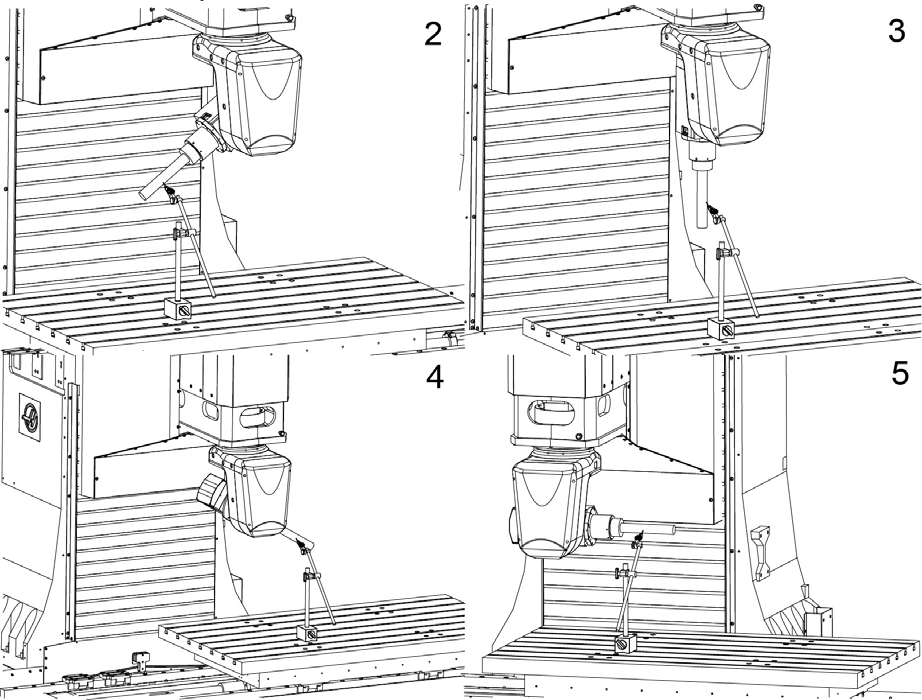 2

3

4

5