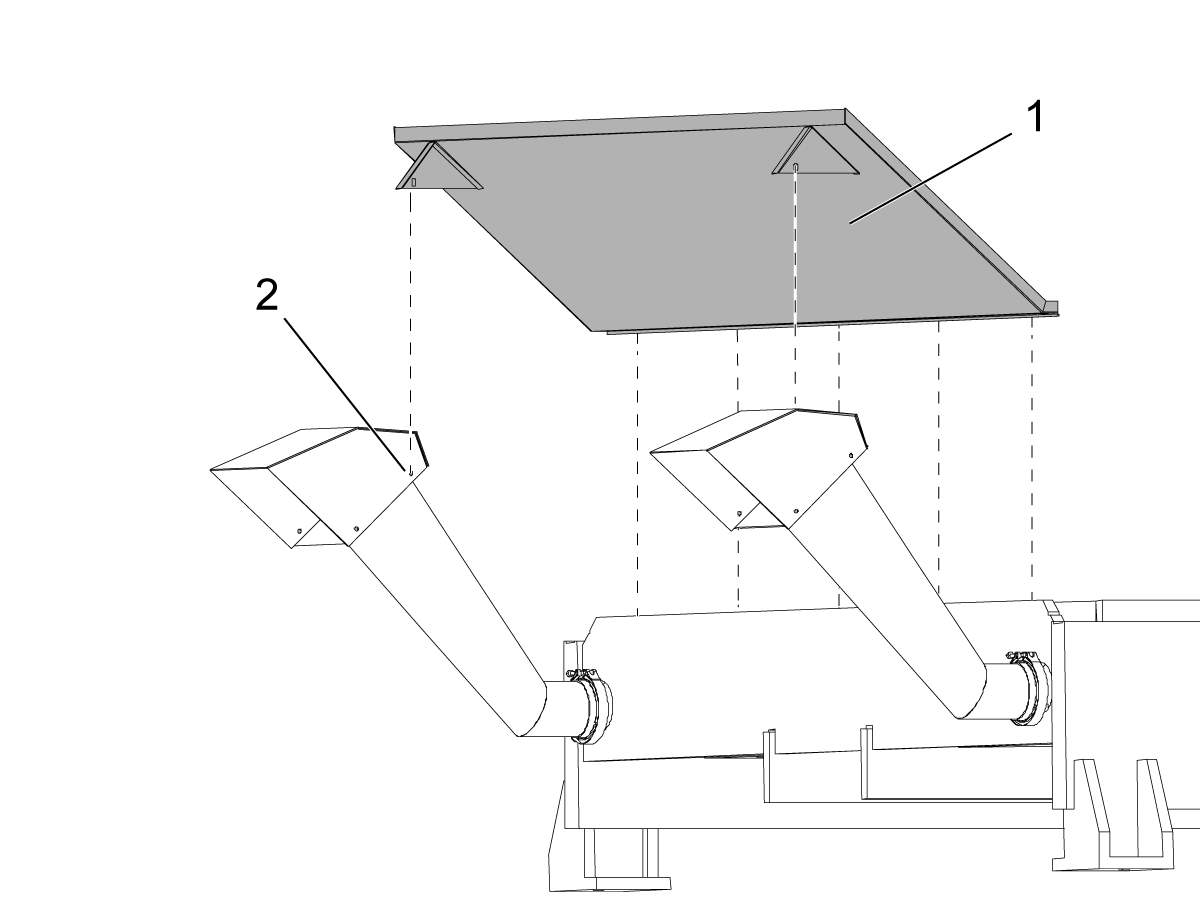 1
2