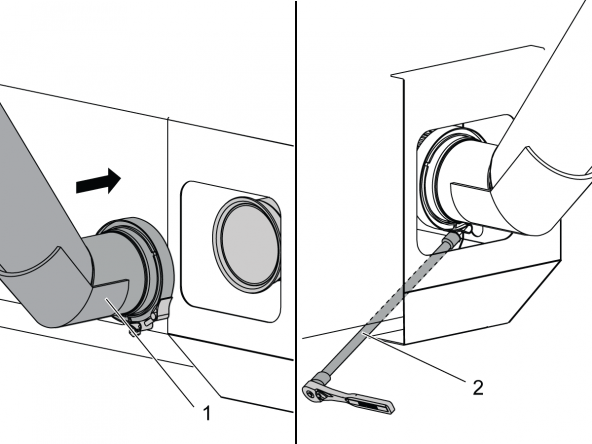 1

2