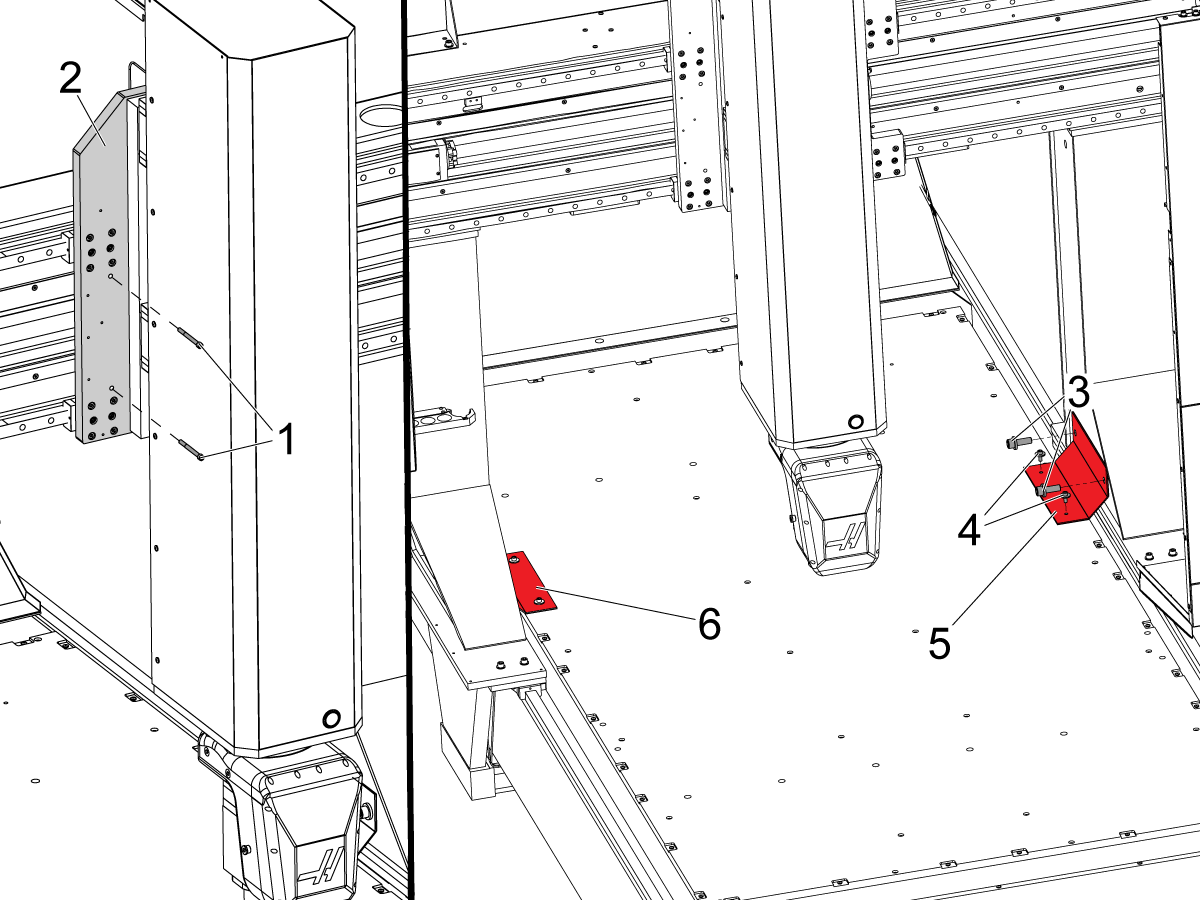 2
1
3
4
5
6