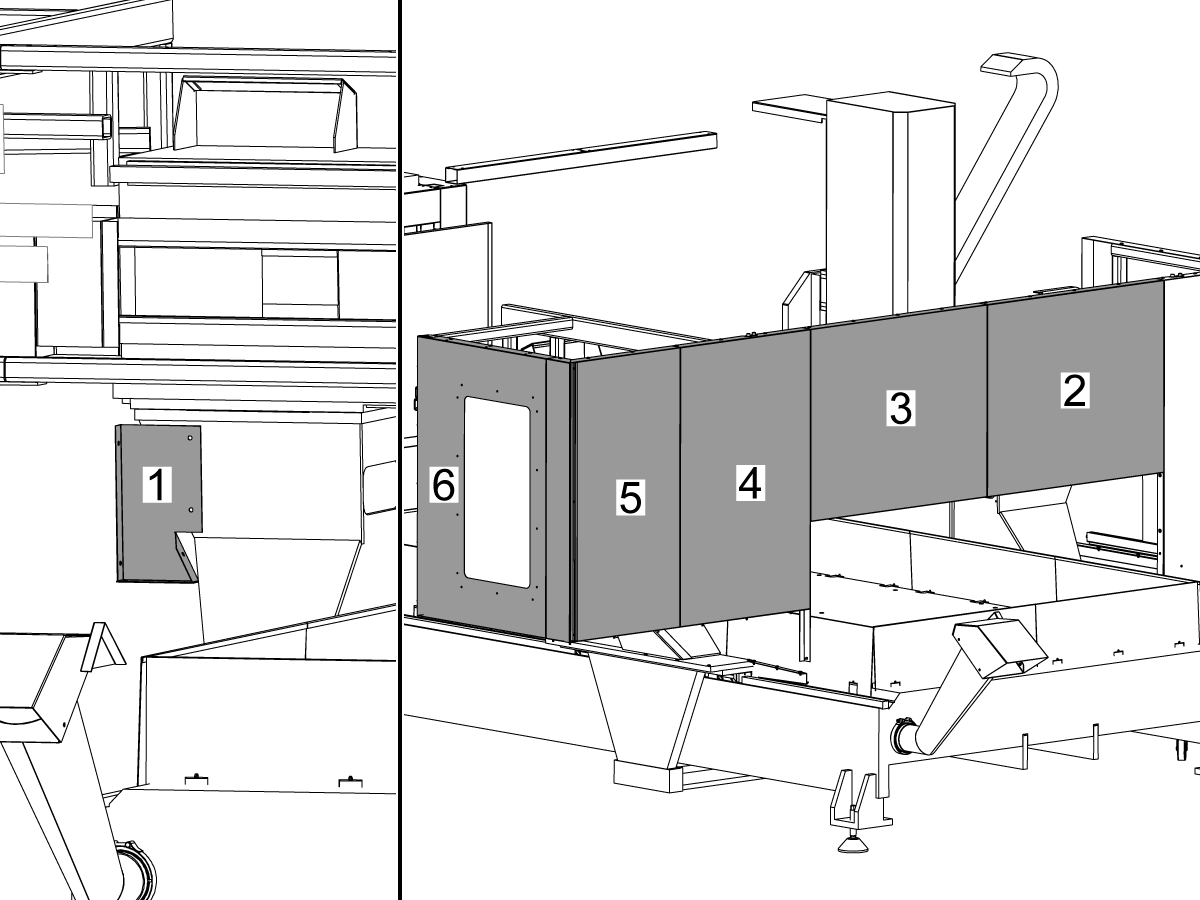 1

6

5

4

3

2