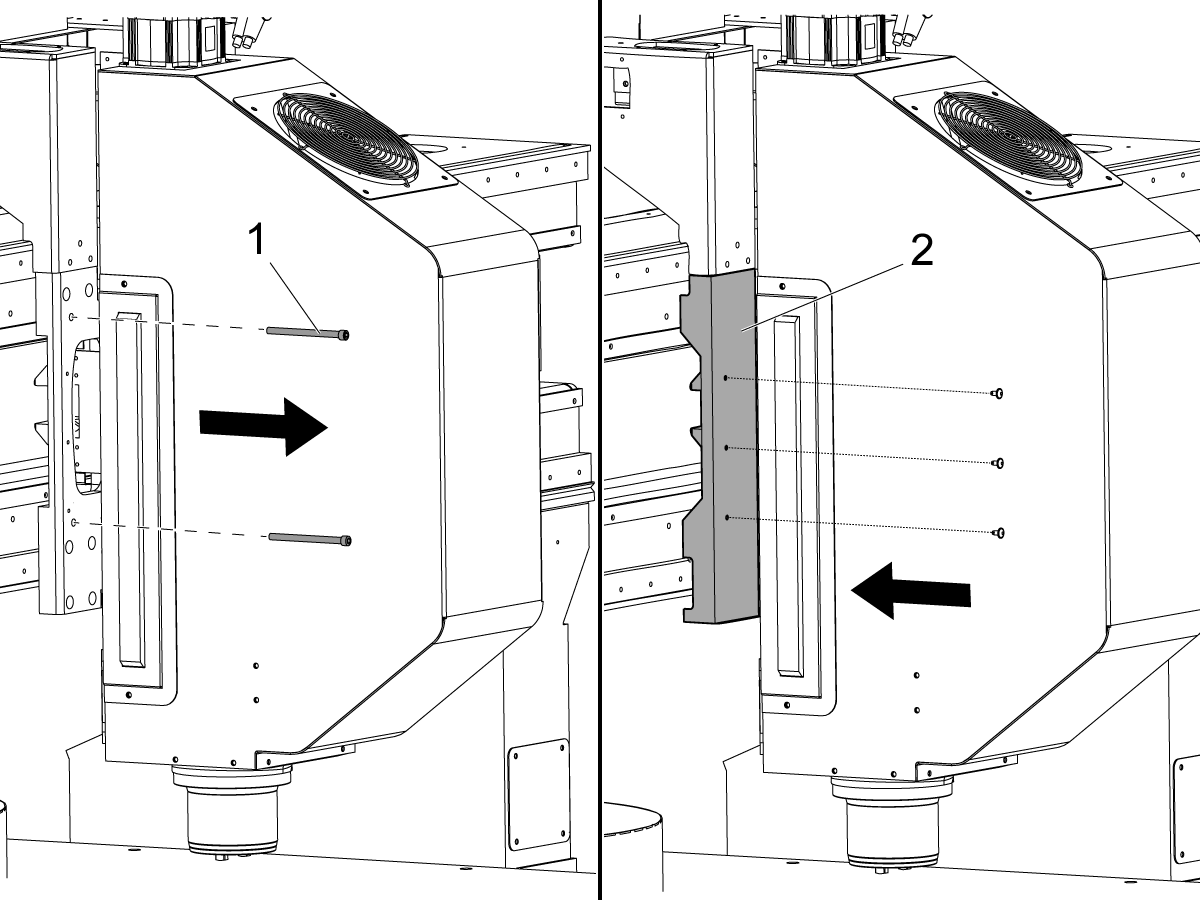 1

2