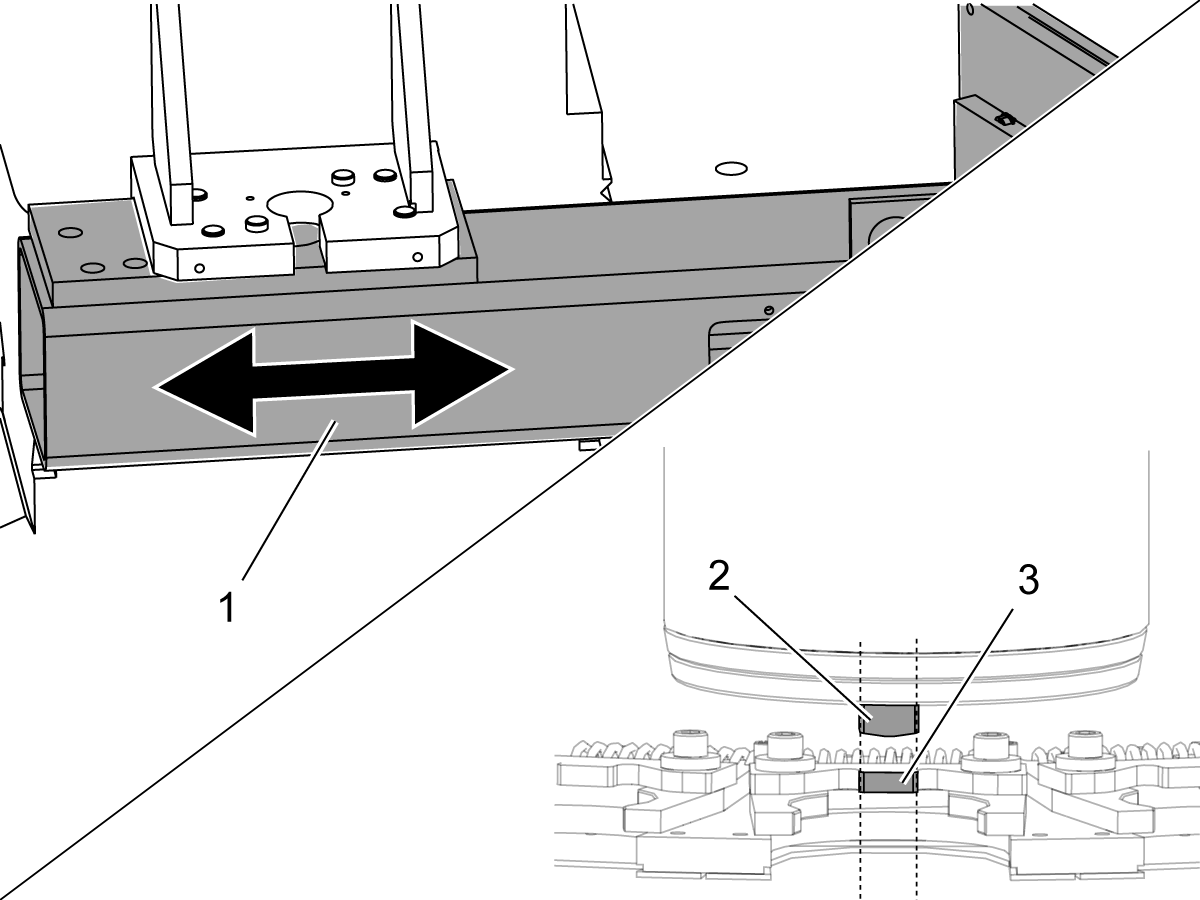 1
2
3