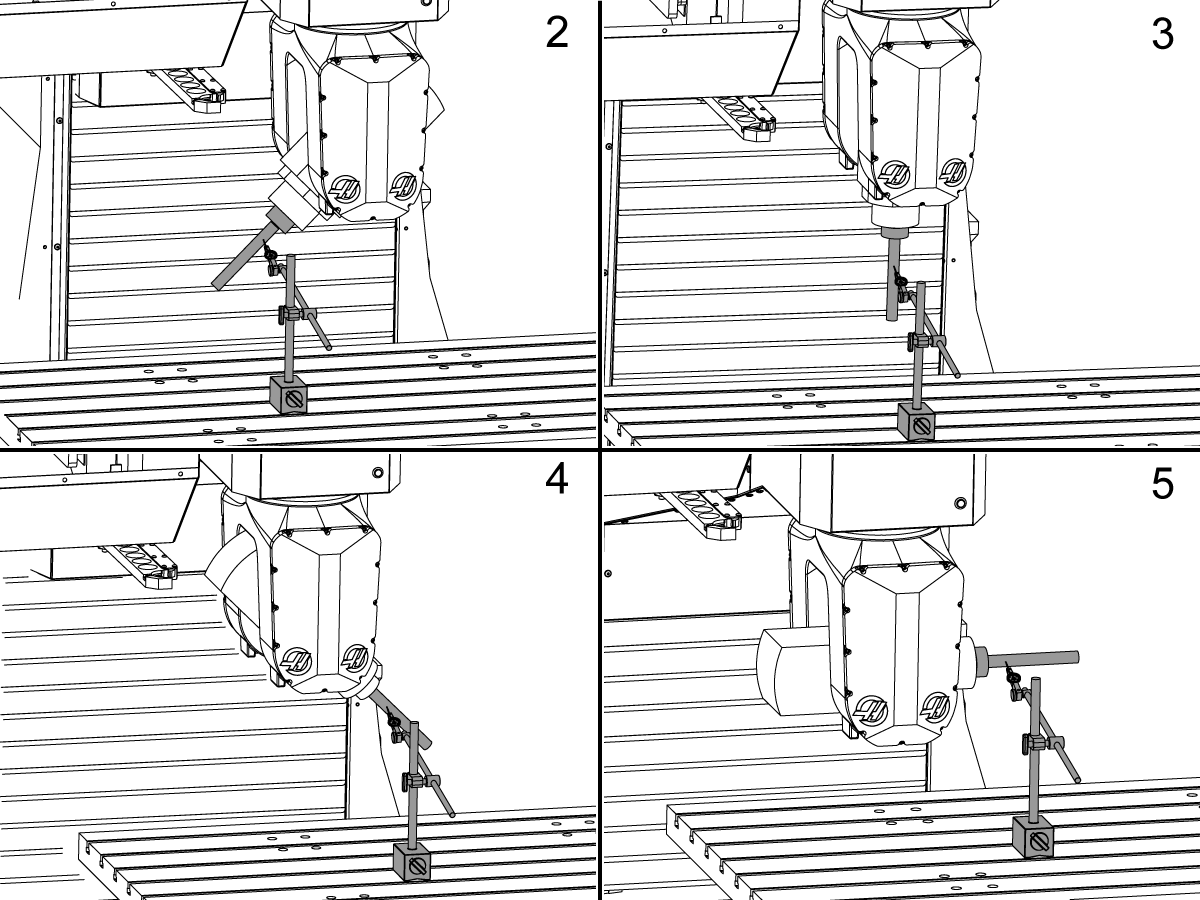 2

3

4

5