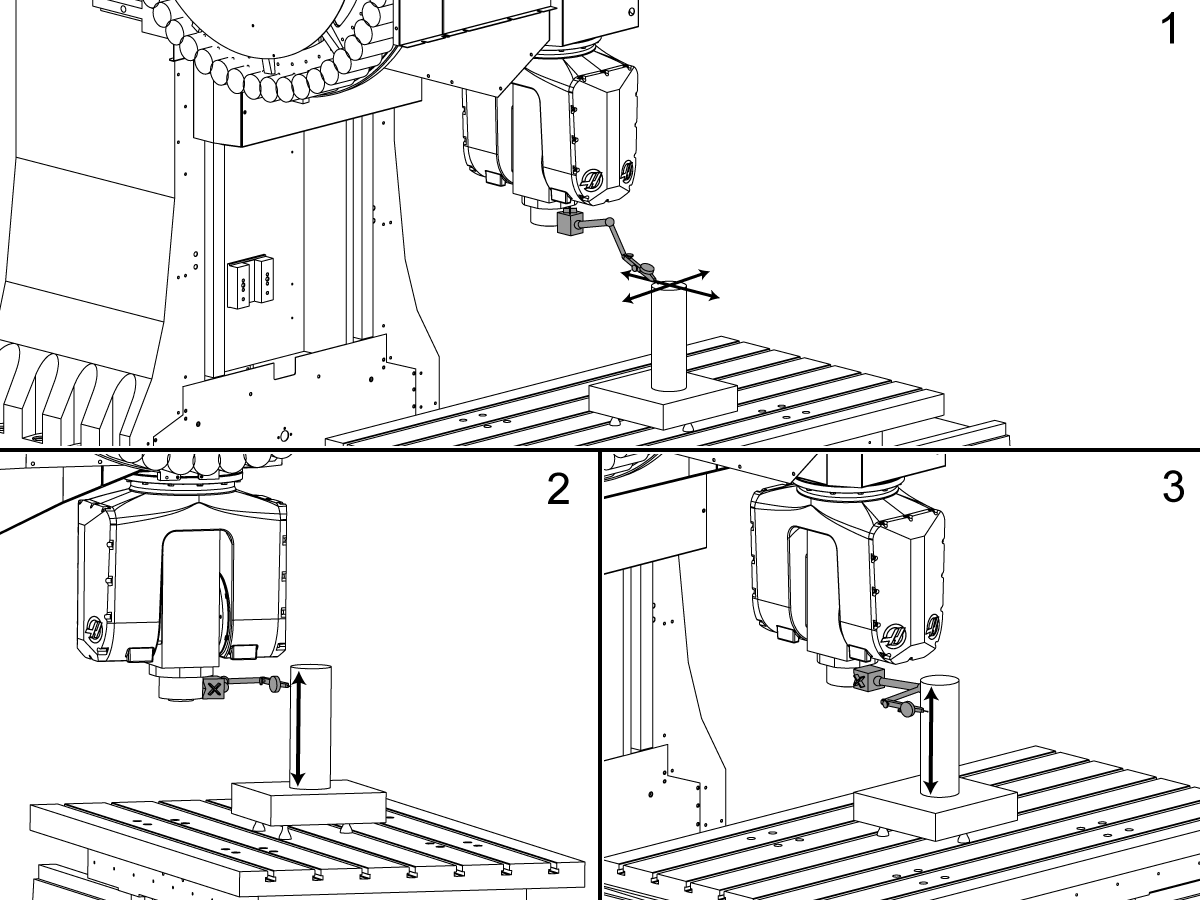 1

2

3