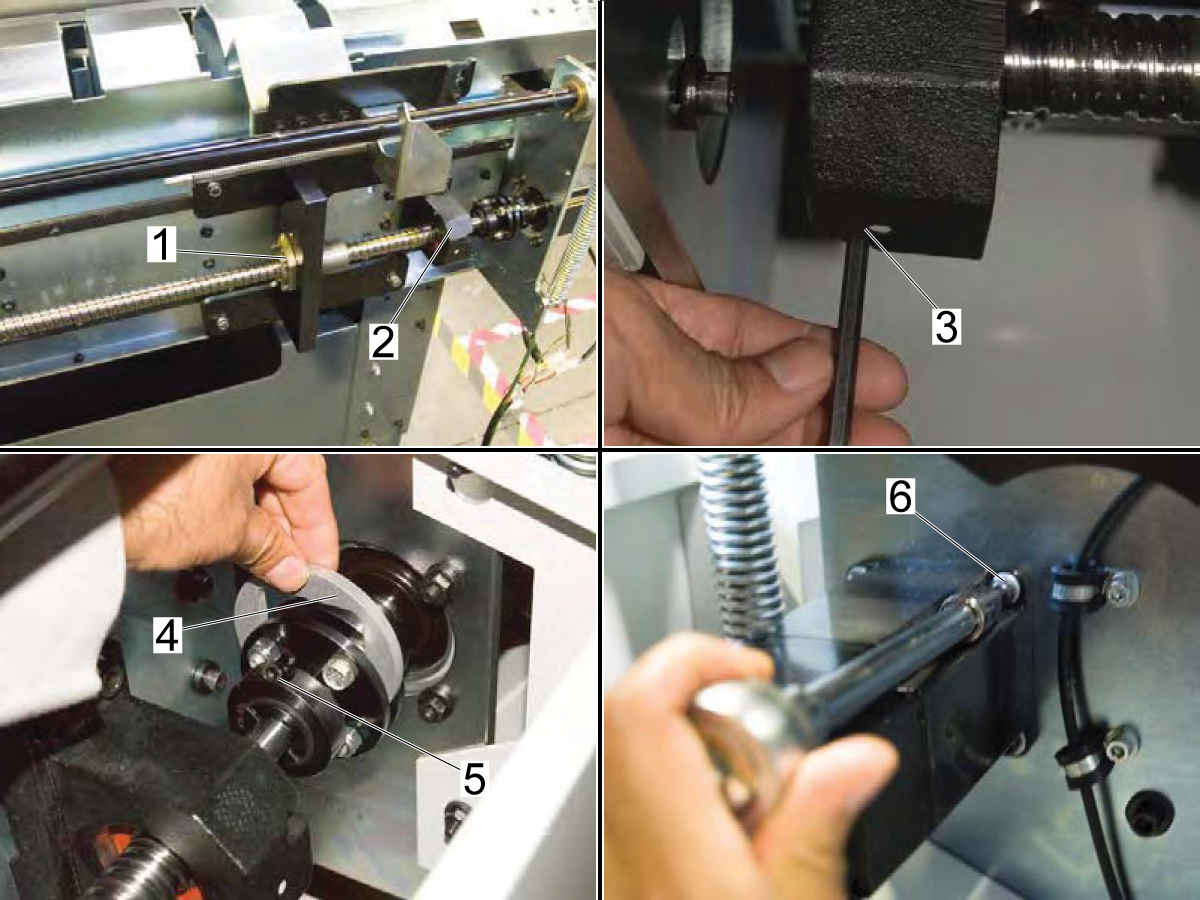 1
2
3
4
5
6