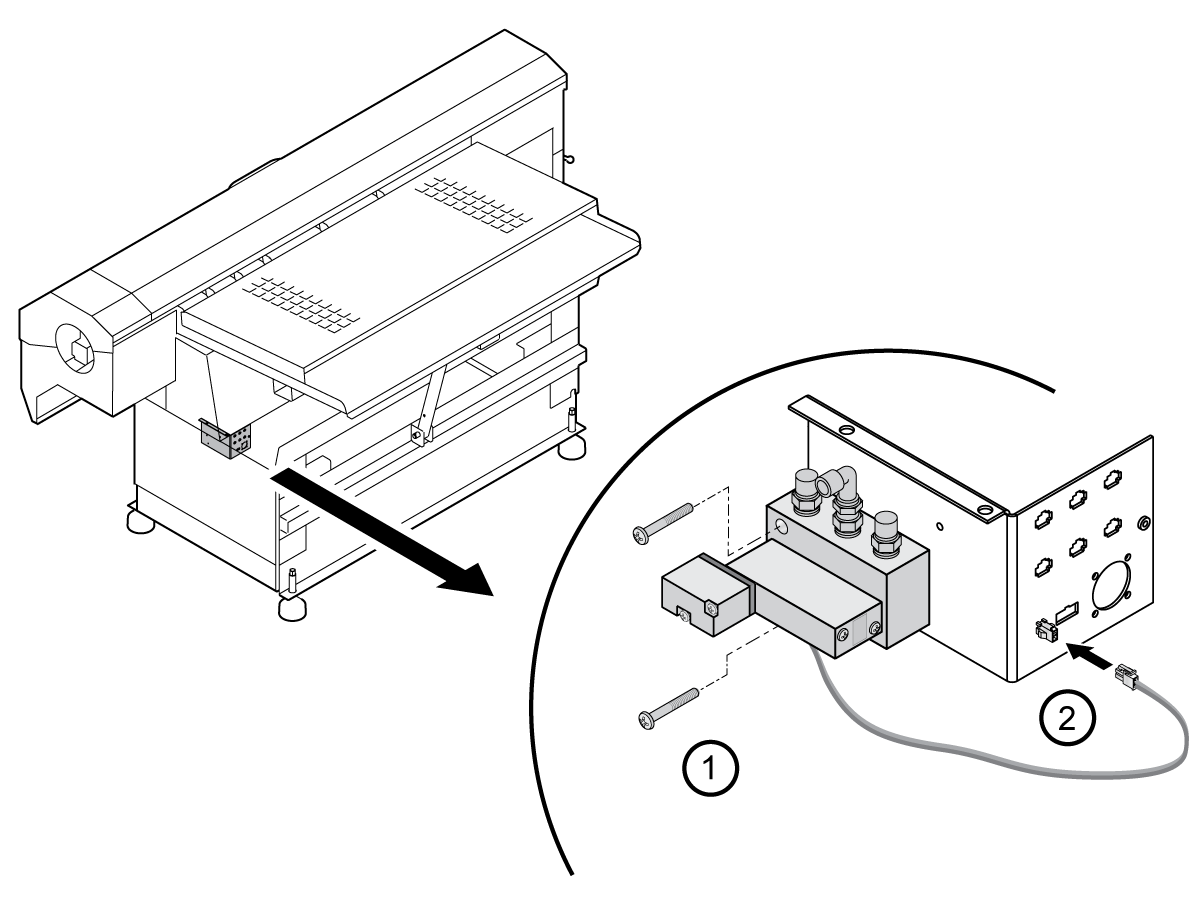 1

2