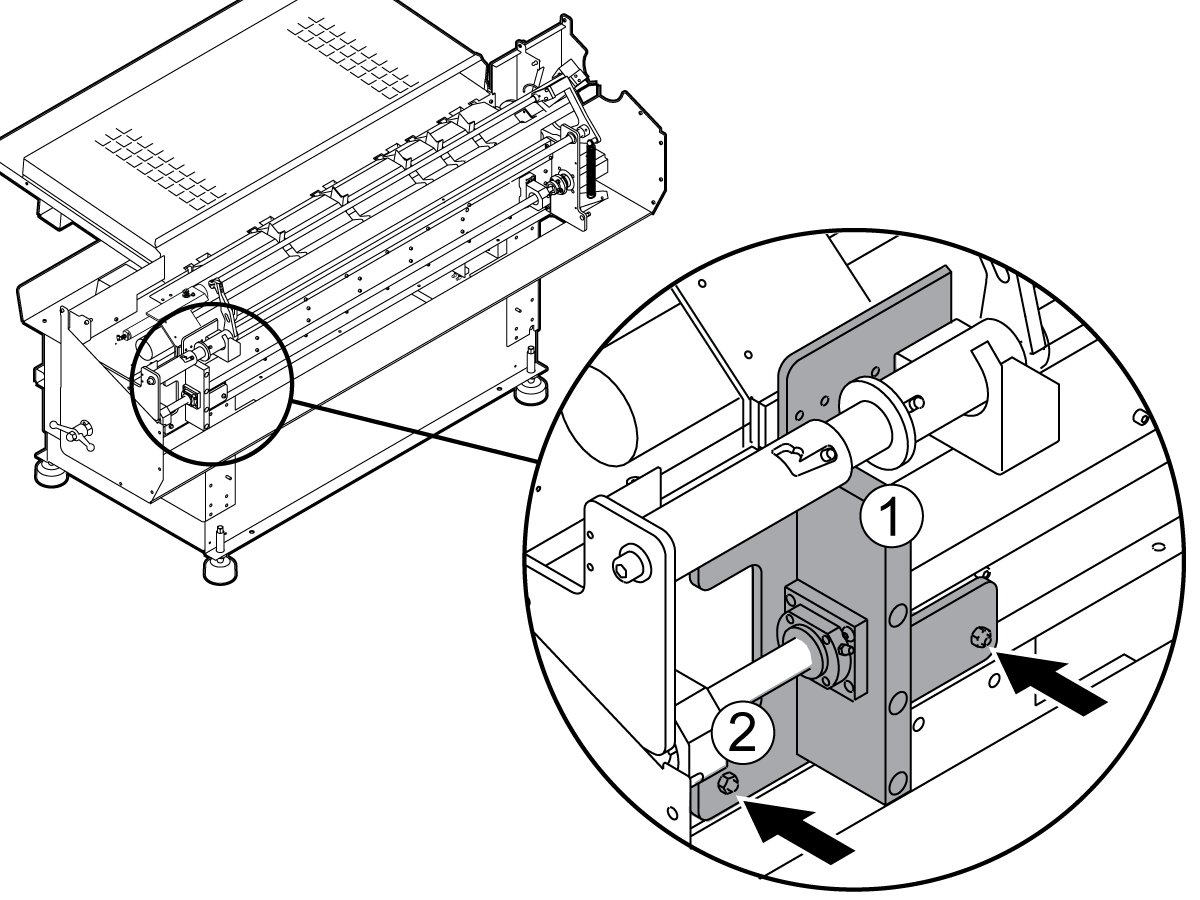 1
2