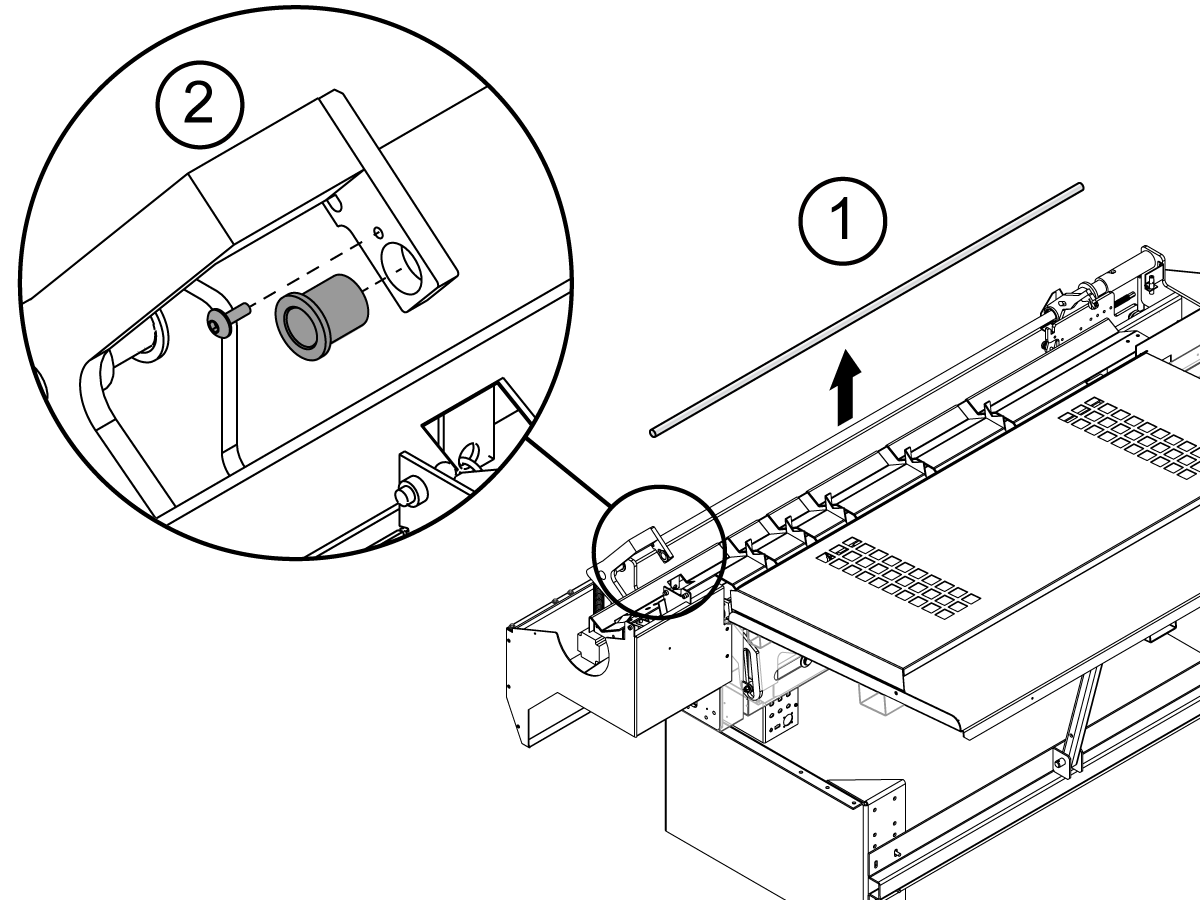 2

1