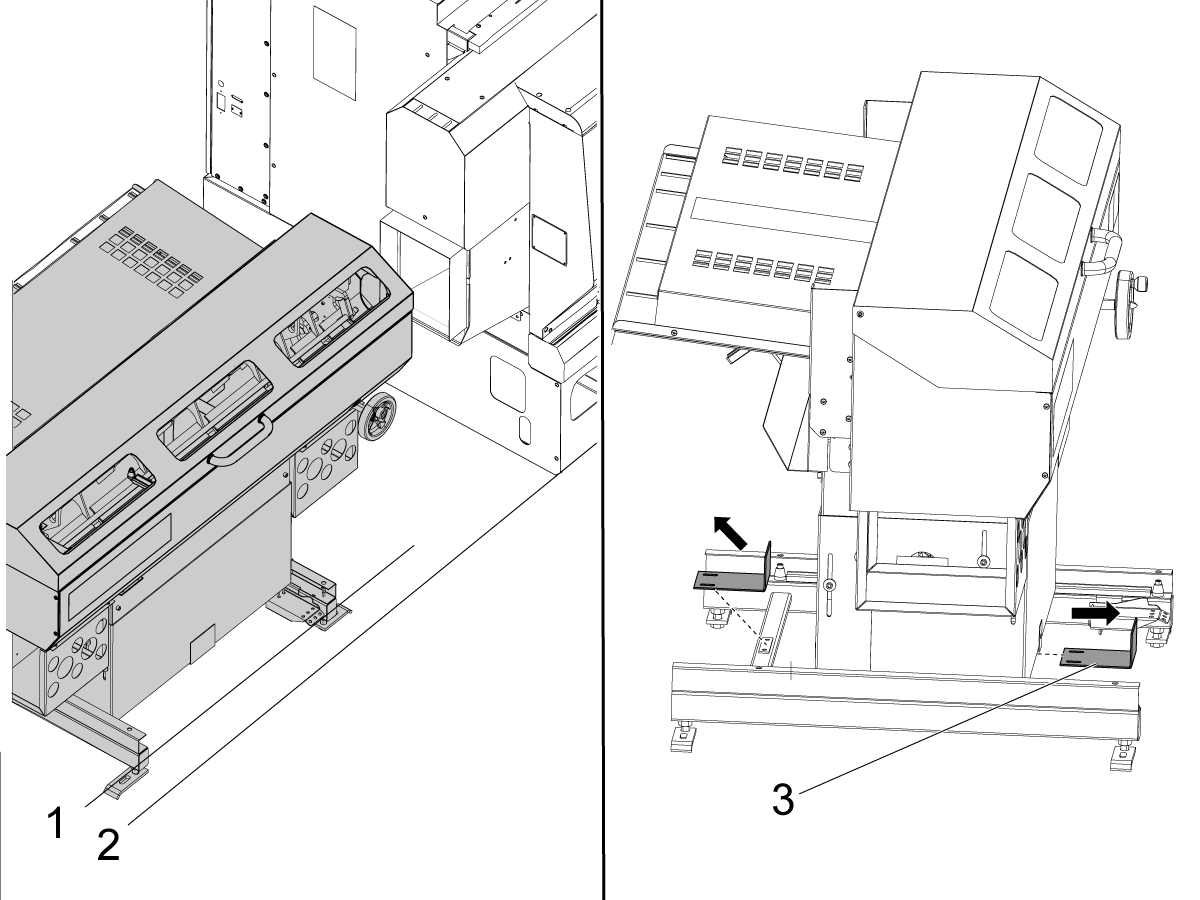 1
2
3