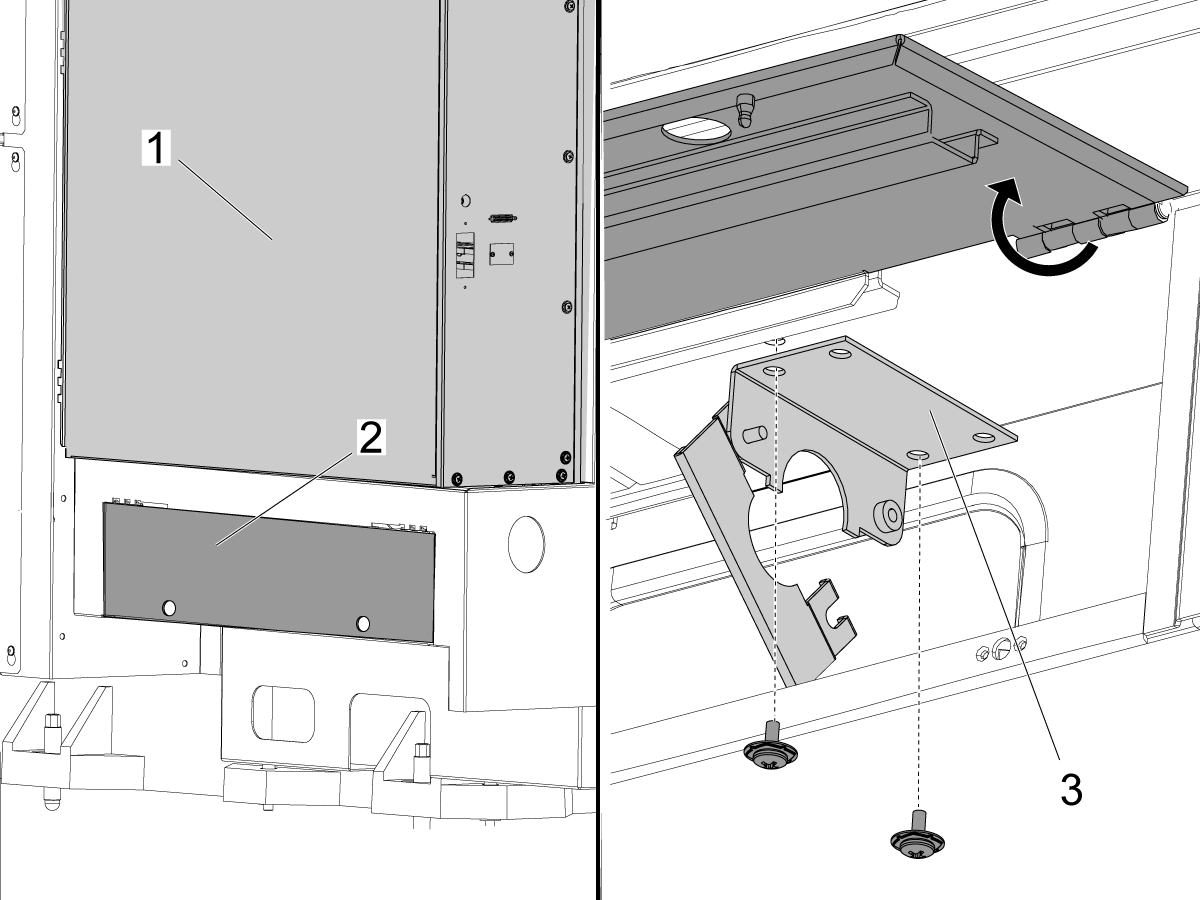 1
2
3