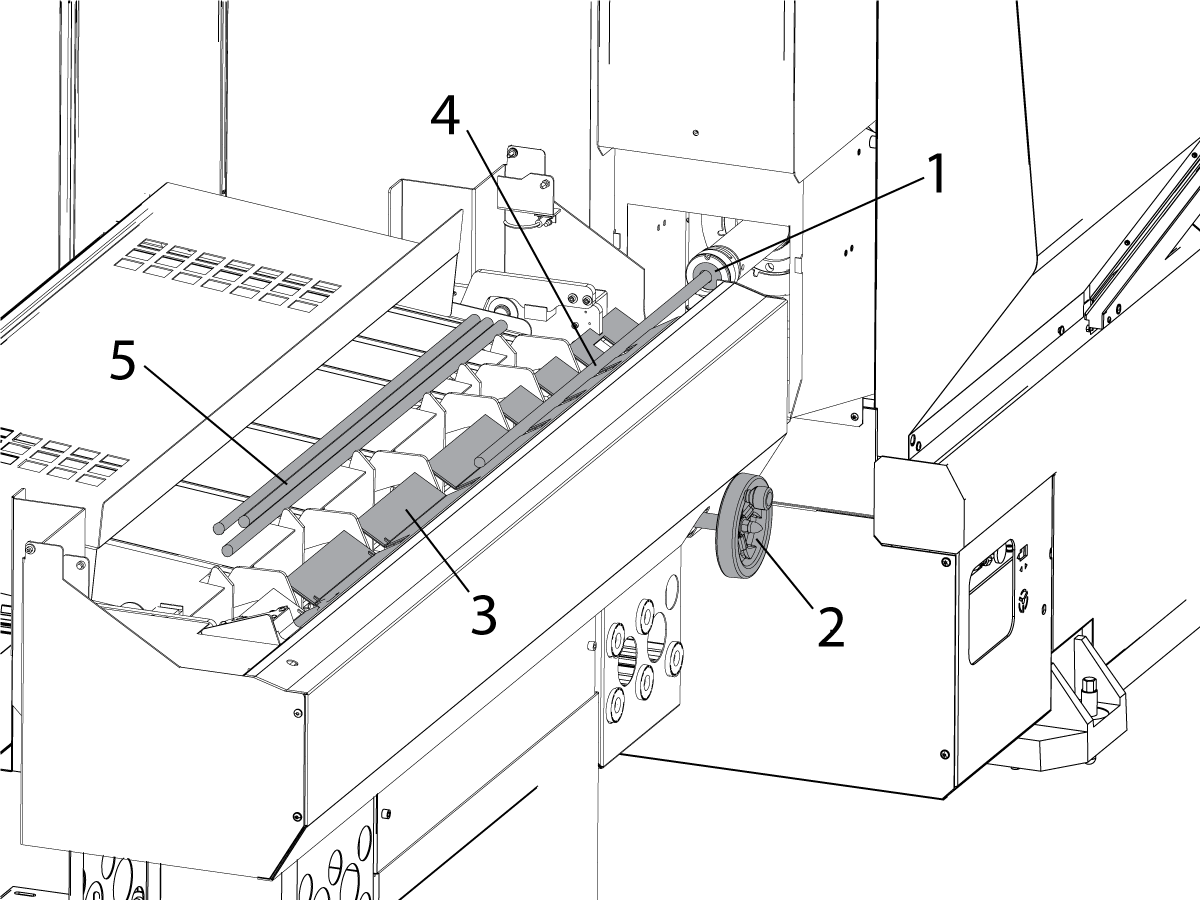 4
1
5
3
2