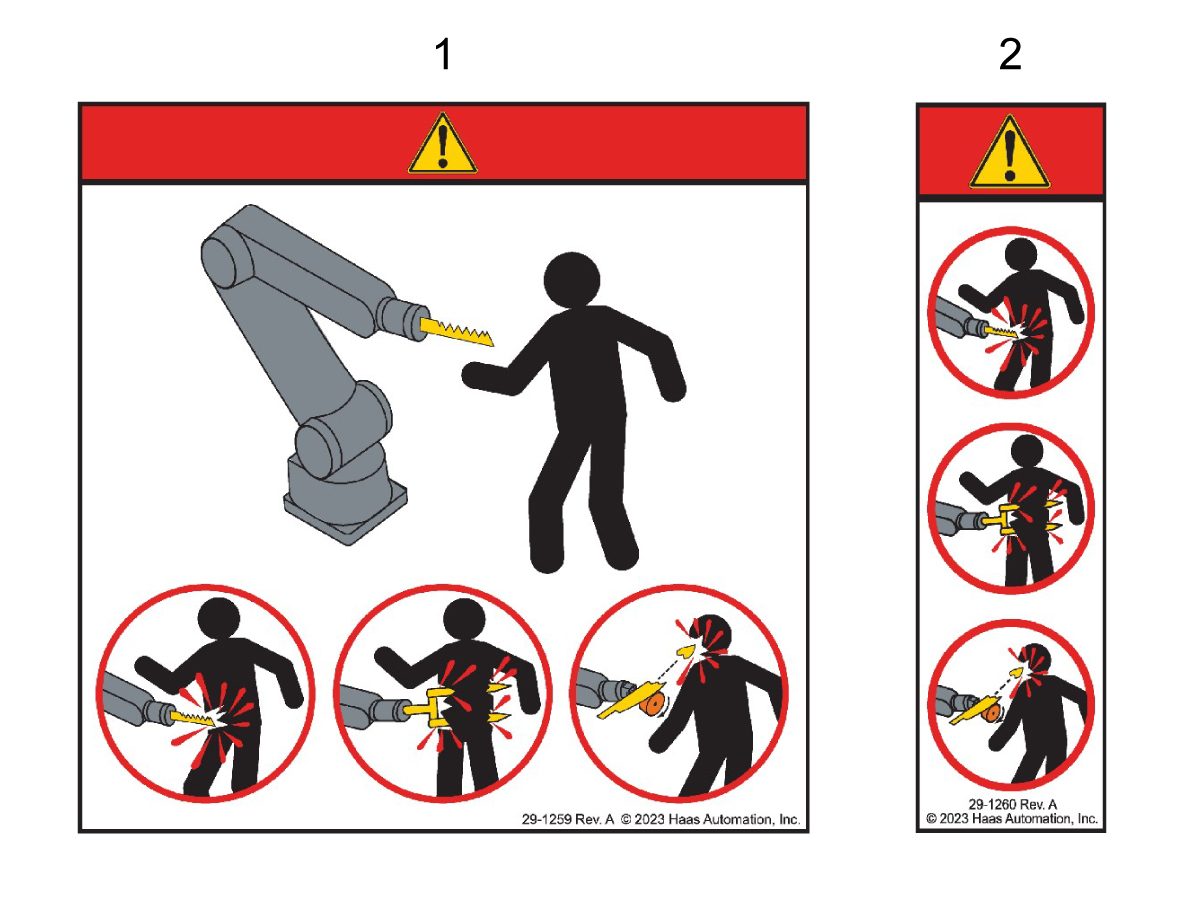 1

29-1259 Rev. A © 2023 Haas Automation, Inc.

2

29-1260 Rev. A
© 2023 Haas Automation, Inc.