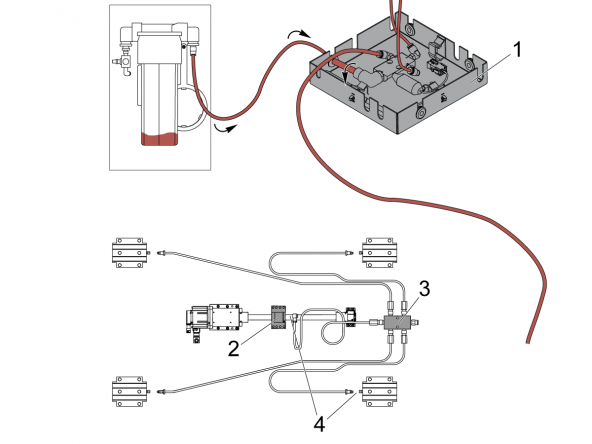 1

3

2

4