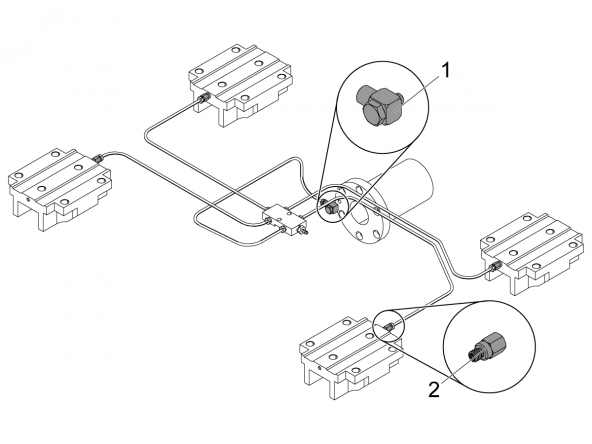 1

2