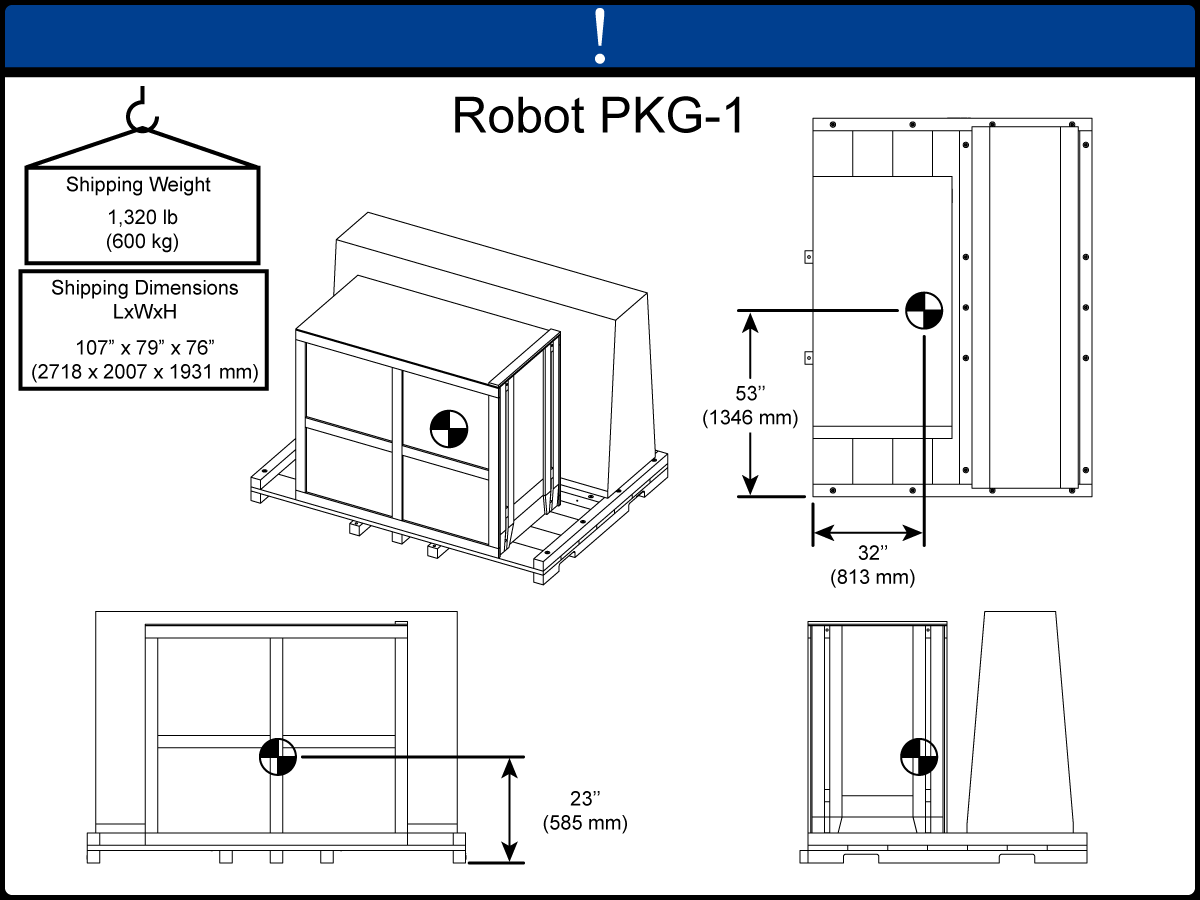 !

Robot PKG-1

Shipping Weight
1,320 lb
(600 kg)

Shipping Dimensions
LxWxH
107” x 79” x 76”
(2718 x 2007 x 1931 mm)

53’’
(1346 mm)

32’’
(813 mm)

23’’
(585 mm)